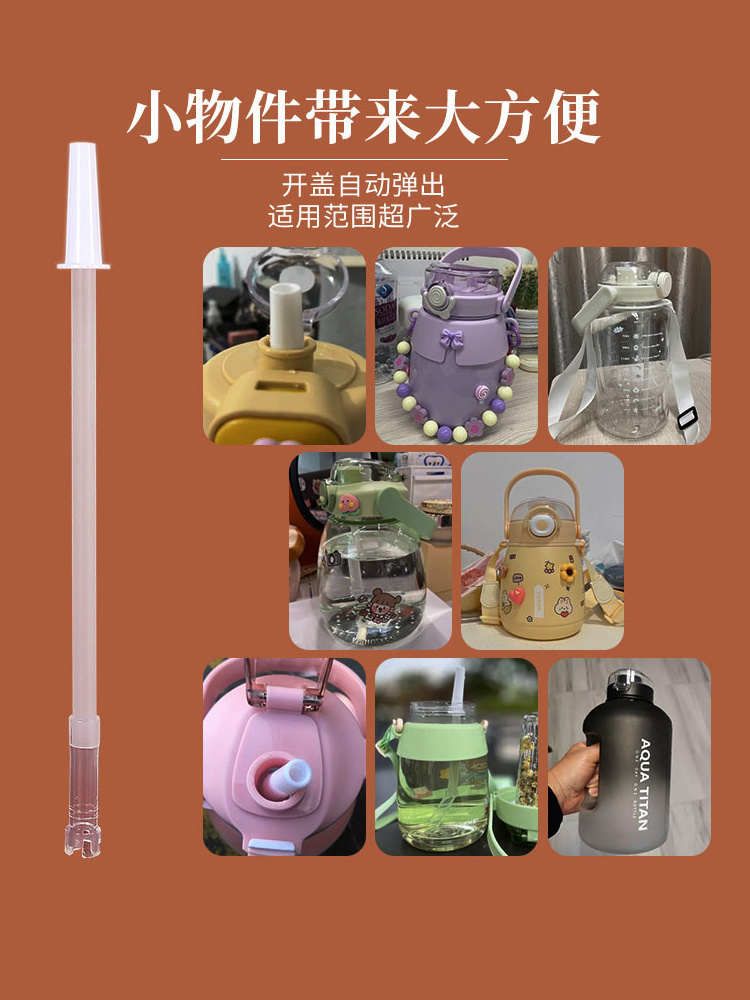 小物件带来大方便

开盖自动弹出
适用范围超广泛

AQUA TITAN