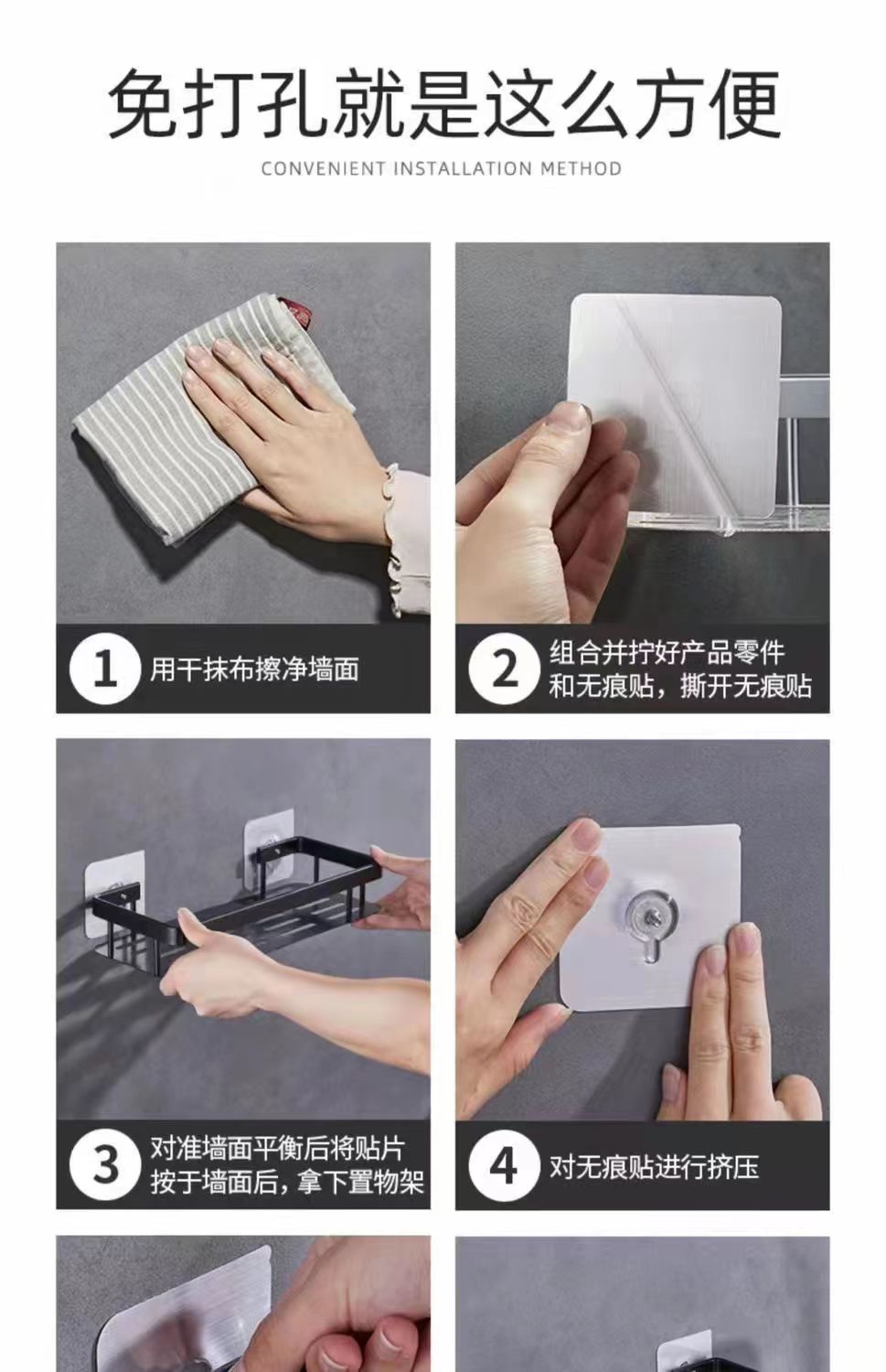 免打孔就是这么方便

CONVENIENT INSTALLATION METHOD

1 用干抹布擦净墙面

2 组合并拧好产品零件和无痕贴，撕开无痕贴

3 对准墙面平衡后将贴片按于墙面后，拿下置物架

4 对无痕贴进行挤压