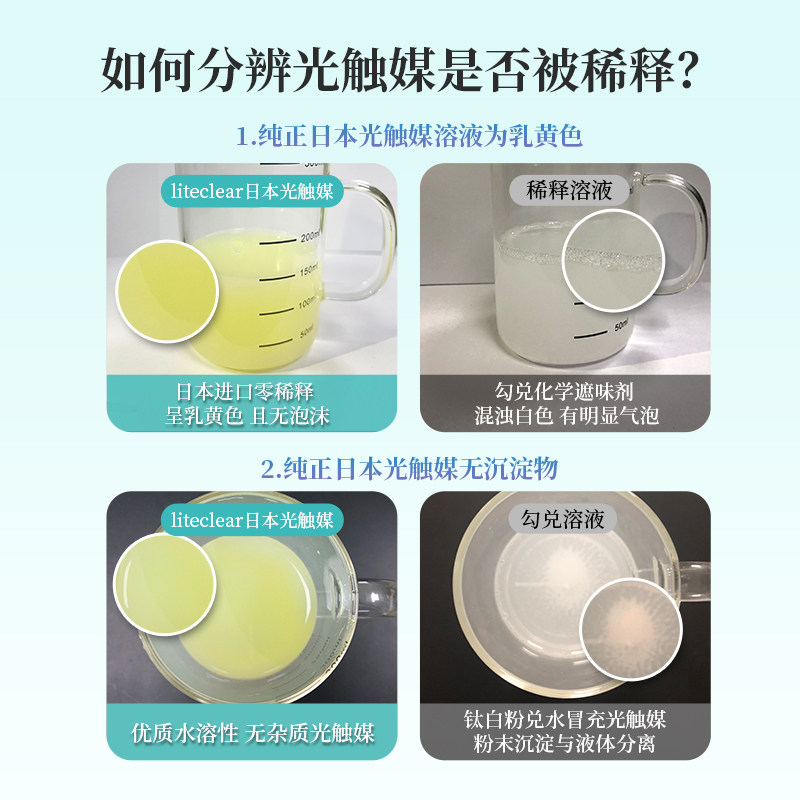 如何分辨光触媒是否被稀释?

1.纯正日本光触媒溶液为乳黄色

liteclear日本光触媒

200ml
150ml
100ml
50ml

日本进口零稀释
呈乳黄色 且无泡沫

稀释溶液

50ml

勾兑化学遮味剂
混浊白色 有明显气泡

2.纯正日本光触媒无沉淀物

liteclear日本光触媒

优质水溶性 无杂质光触媒

勾兑溶液

钛白粉兑水冒充光触媒
粉末沉淀与液体分离