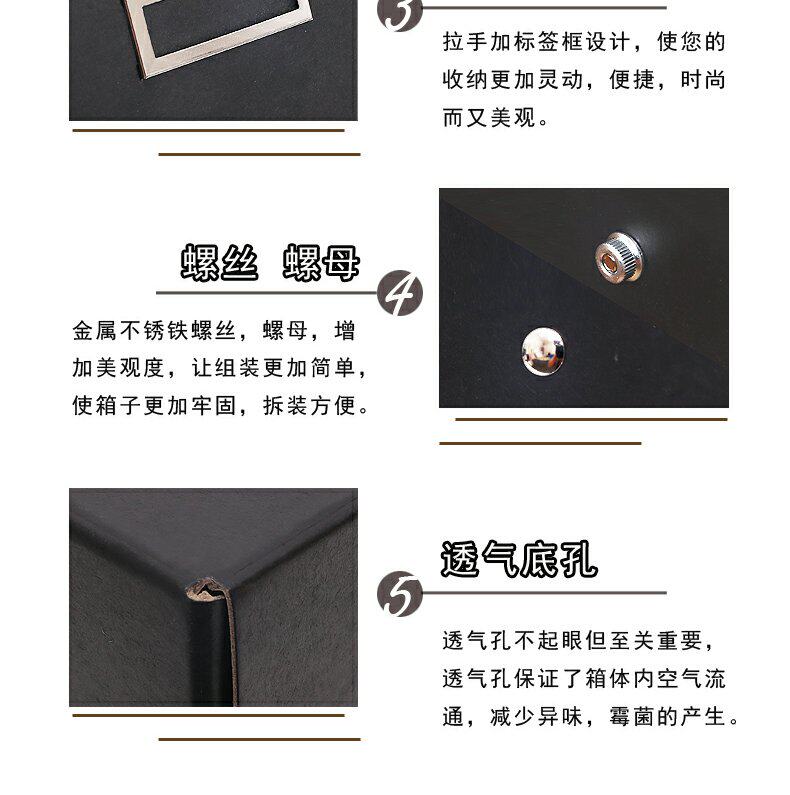 3

拉手加标签框设计，使您的收纳更加灵动，便捷，时尚而又美观。

螺丝 螺母

4

金属不锈铁螺丝，螺母，增加美观度，让组装更加简单，使箱子更加牢固，拆装方便。

透气底孔

5

透气孔不起眼但至关重要，透气孔保证了箱体内空气流通，减少异味，霉菌的产生。