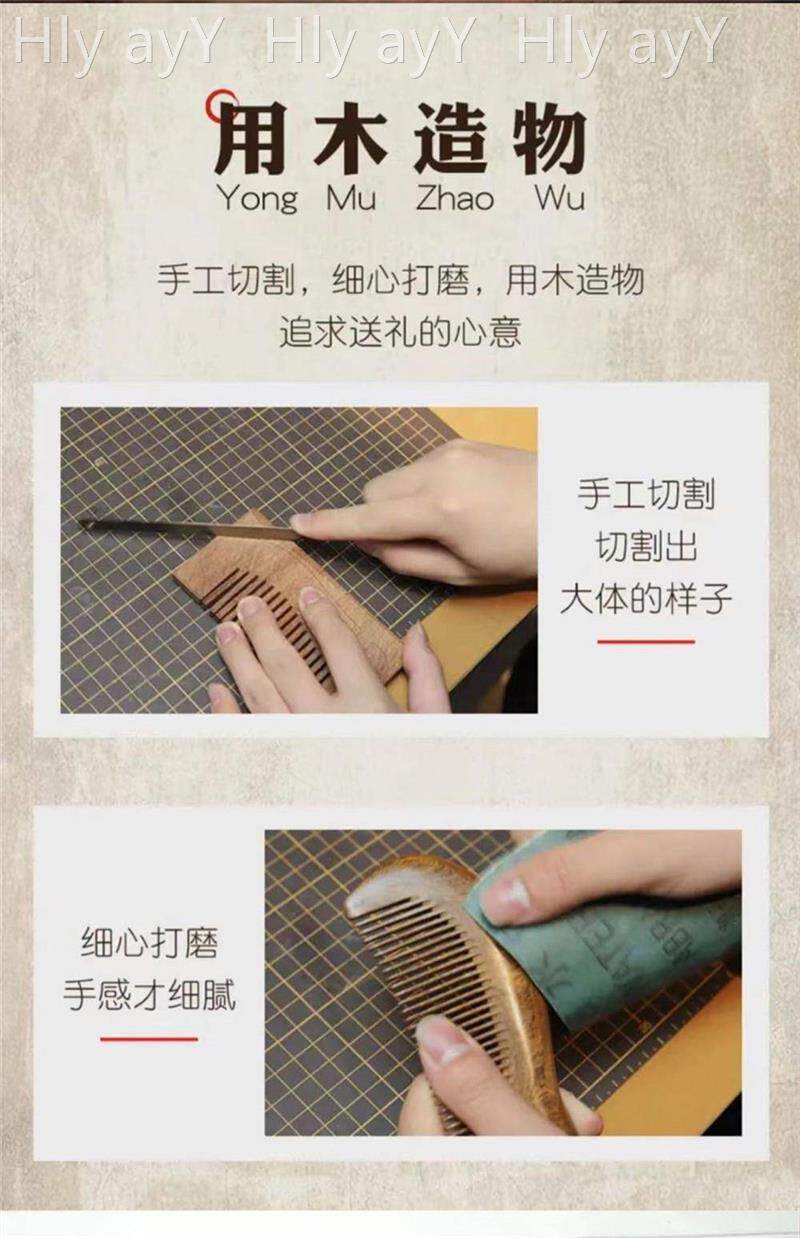 Hly ayY Hly ayY Hly ayY

用木造物
Yong Mu Zhao Wu

手工切割，细心打磨，用木造物
追求送礼的心意

手工切割
切割出
大体的样子

细心打磨
手感才细腻