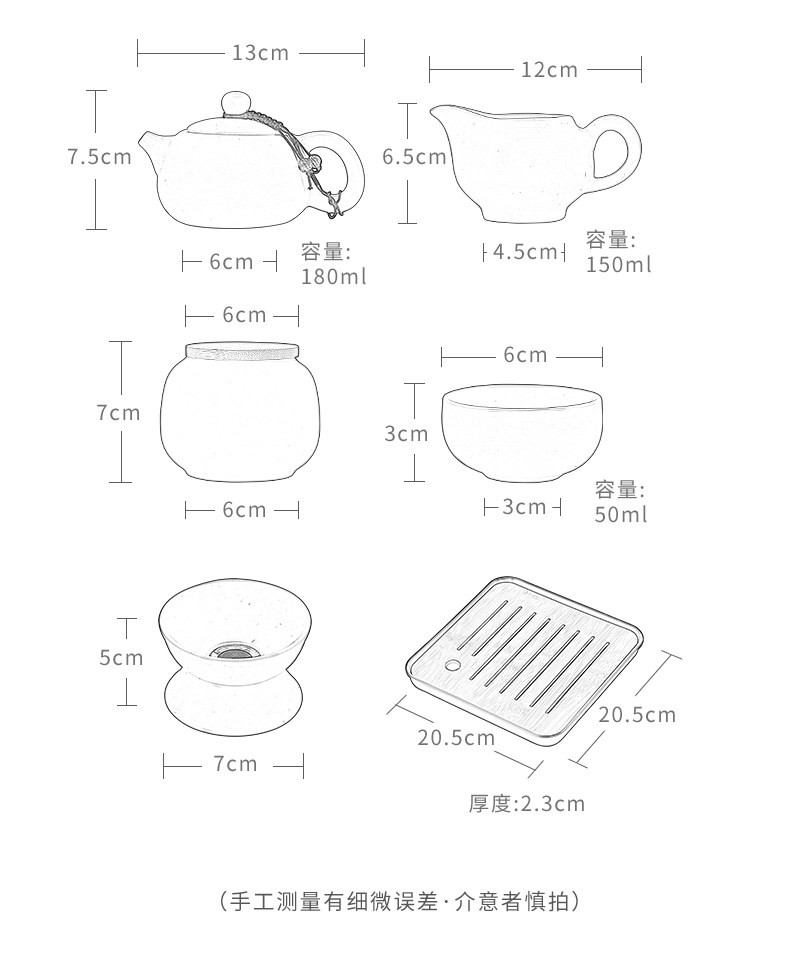 13cm

7.5cm

6cm

容量:
180ml

12cm

6.5cm

4.5cm

容量:
150ml

6cm

7cm

6cm

6cm

3cm

3cm

容量:
50ml

5cm

7cm

20.5cm

20.5cm

厚度:2.3cm

(手工测量有细微误差·介意者慎拍)