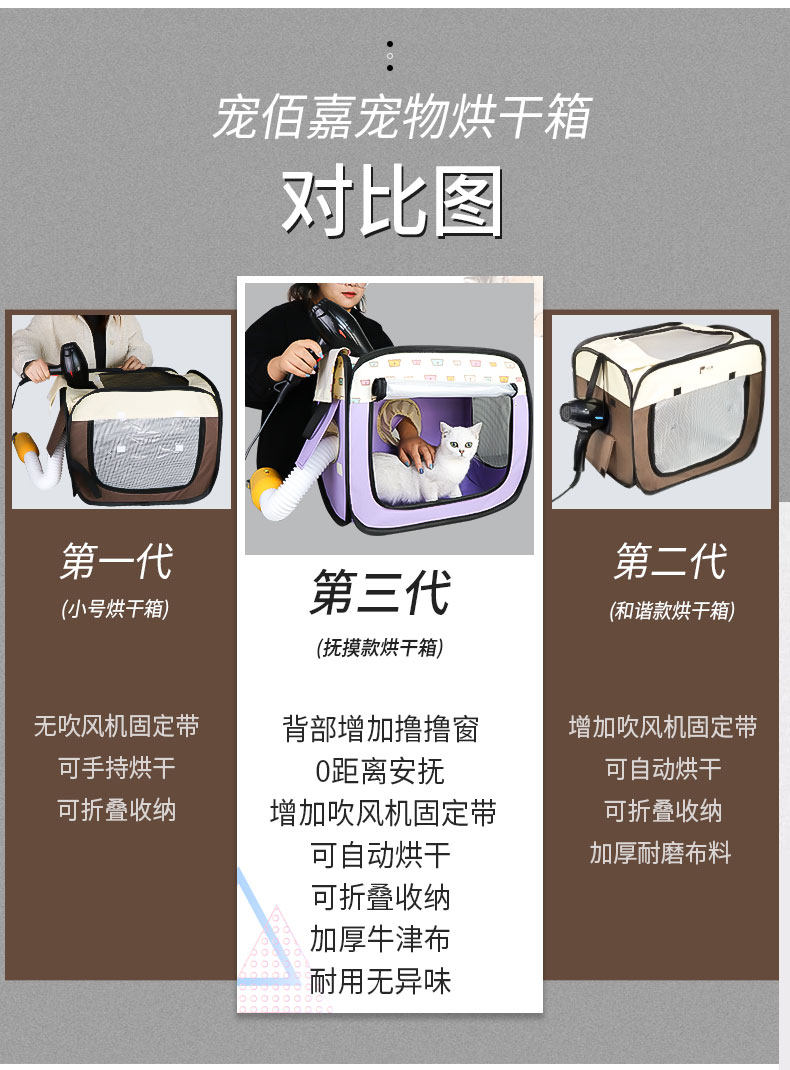 宠佰嘉宠物烘干箱

对比图

第一代
(小号烘干箱)

无吹风机固定带
可手持烘干
可折叠收纳

第三代
(抚摸款烘干箱)

背部增加撸撸窗
0距离安抚
增加吹风机固定带
可自动烘干
可折叠收纳
加厚牛津布
耐用无异味

第二代
(和谐款烘干箱)

增加吹风机固定带
可自动烘干
可折叠收纳
加厚耐磨布料