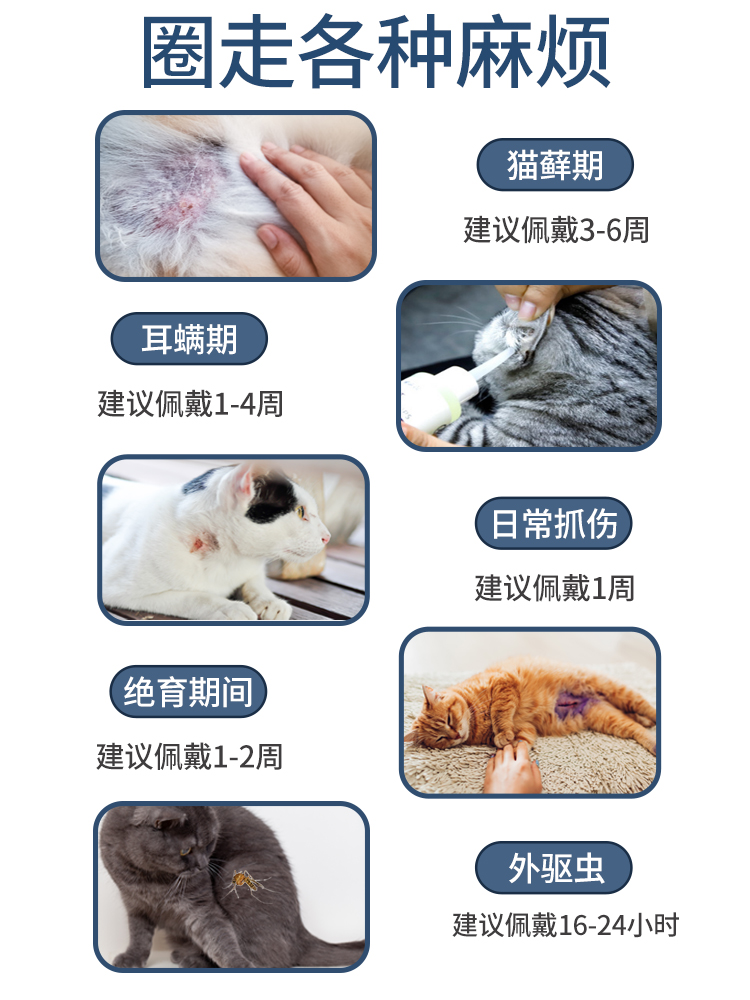 圈走各种麻烦

猫藓期

建议佩戴3-6周

耳螨期

建议佩戴1-4周

日常抓伤

建议佩戴1周

绝育期间

建议佩戴1-2周

外驱虫

建议佩戴16-24小时