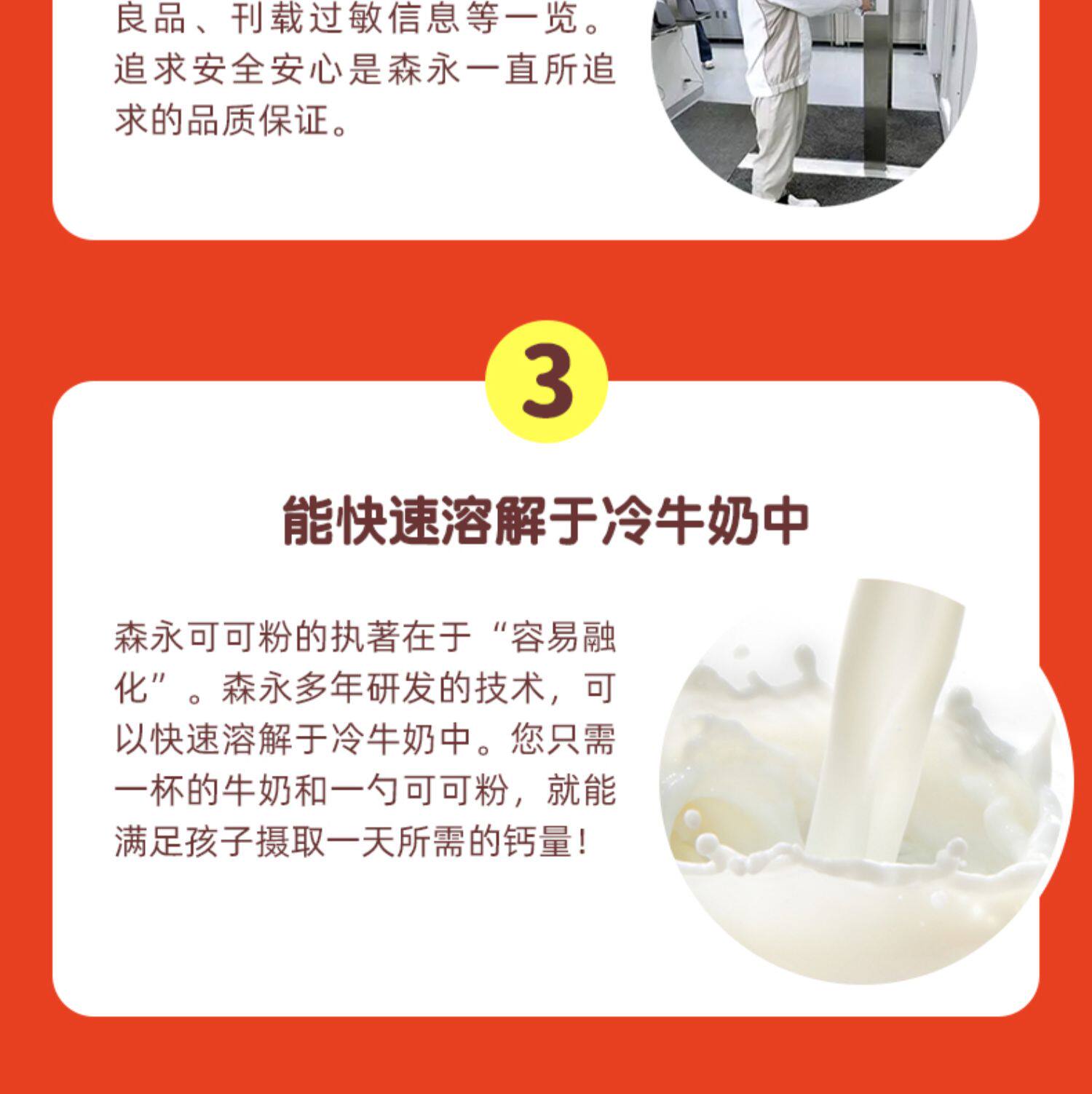 良品、刊载过敏信息等一览。追求安全安心是森永一直所追求的品质保证。

3

能快速溶解于冷牛奶中

森永可可粉的执著在于“容易融化”。森永多年研发的技术，可以快速溶解于冷牛奶中。您只需一杯的牛奶和一勺可可粉，就能满足孩子摄取一天所需的钙量！