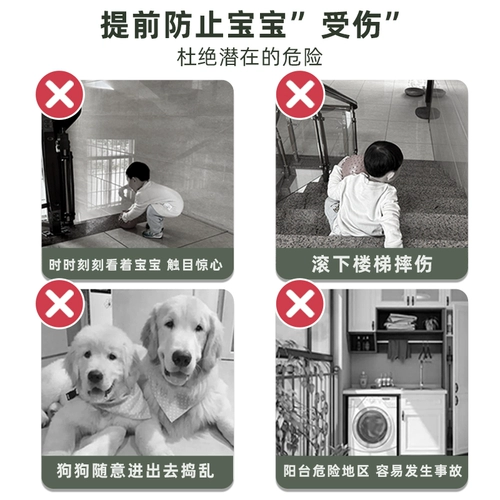 提前防止宝宝”受伤”
杜绝潜在的危险

时时刻刻看着宝宝 触目惊心

滚下楼梯摔伤

狗狗随意进出去捣乱

阳台危险地区 容易发生事故