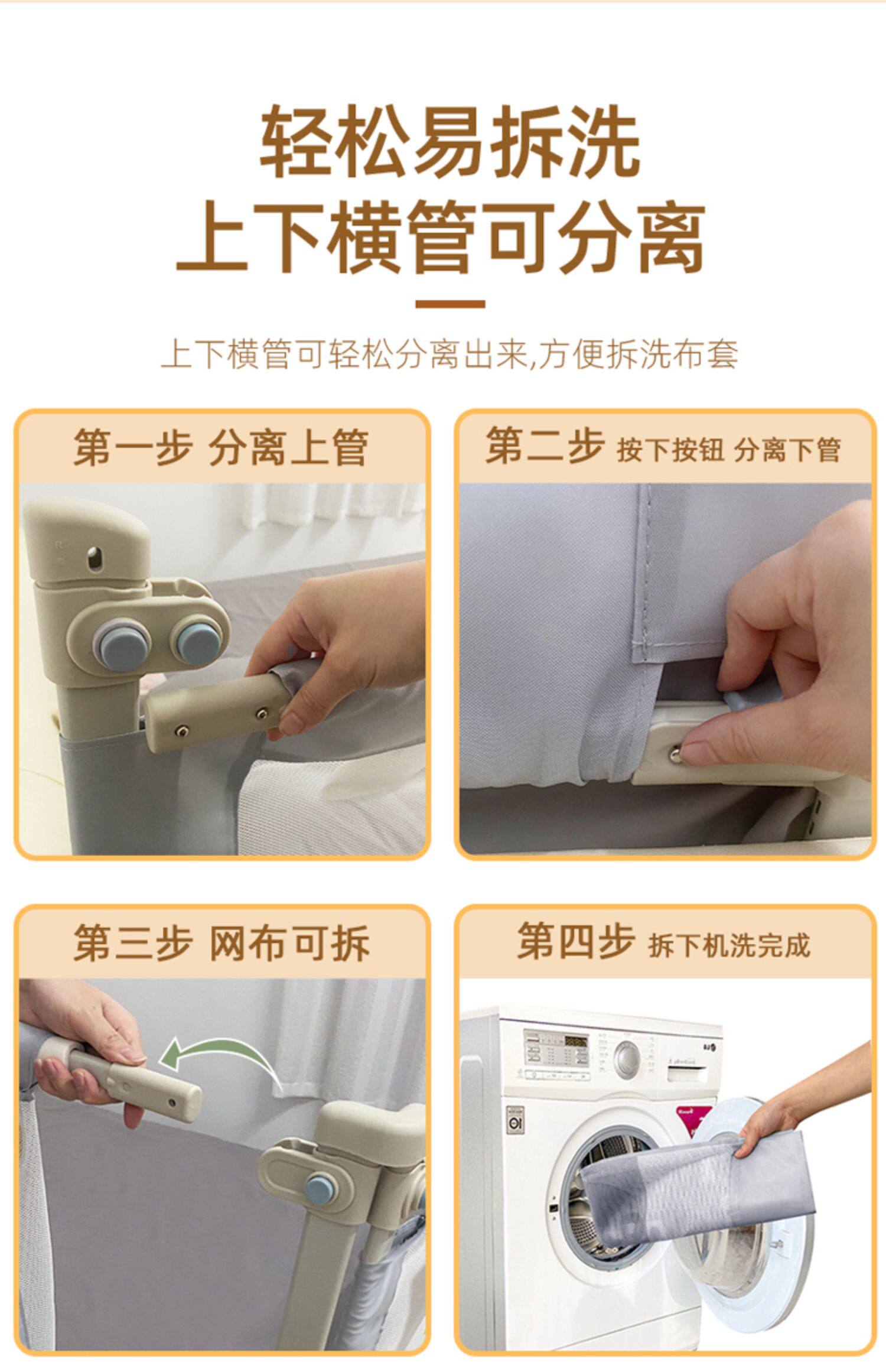 轻松易拆洗
上下横管可分离

上下横管可轻松分离出来,方便拆洗布套

第一步 分离上管

第二步 按下按钮 分离下管

第三步 网布可拆

第四步 拆下机洗完成