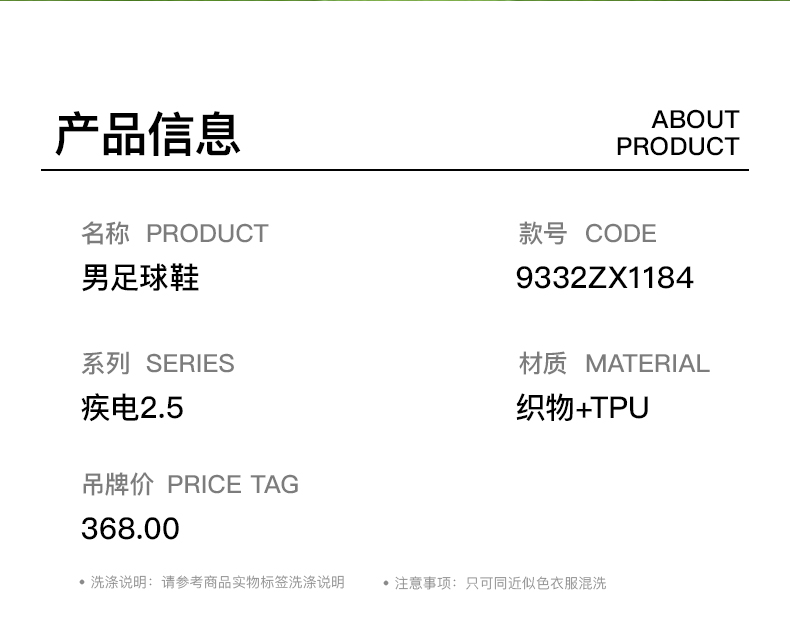 产品信息

ABOUT PRODUCT

名称 PRODUCT
男足球鞋

款号 CODE
9332ZX1184

系列 SERIES
疾电2.5

材质 MATERIAL
织物+TPU

吊牌价 PRICE TAG
368.00

• 洗涤说明：请参考商品实物标签洗涤说明

• 注意事项：只可同近似色衣服混洗