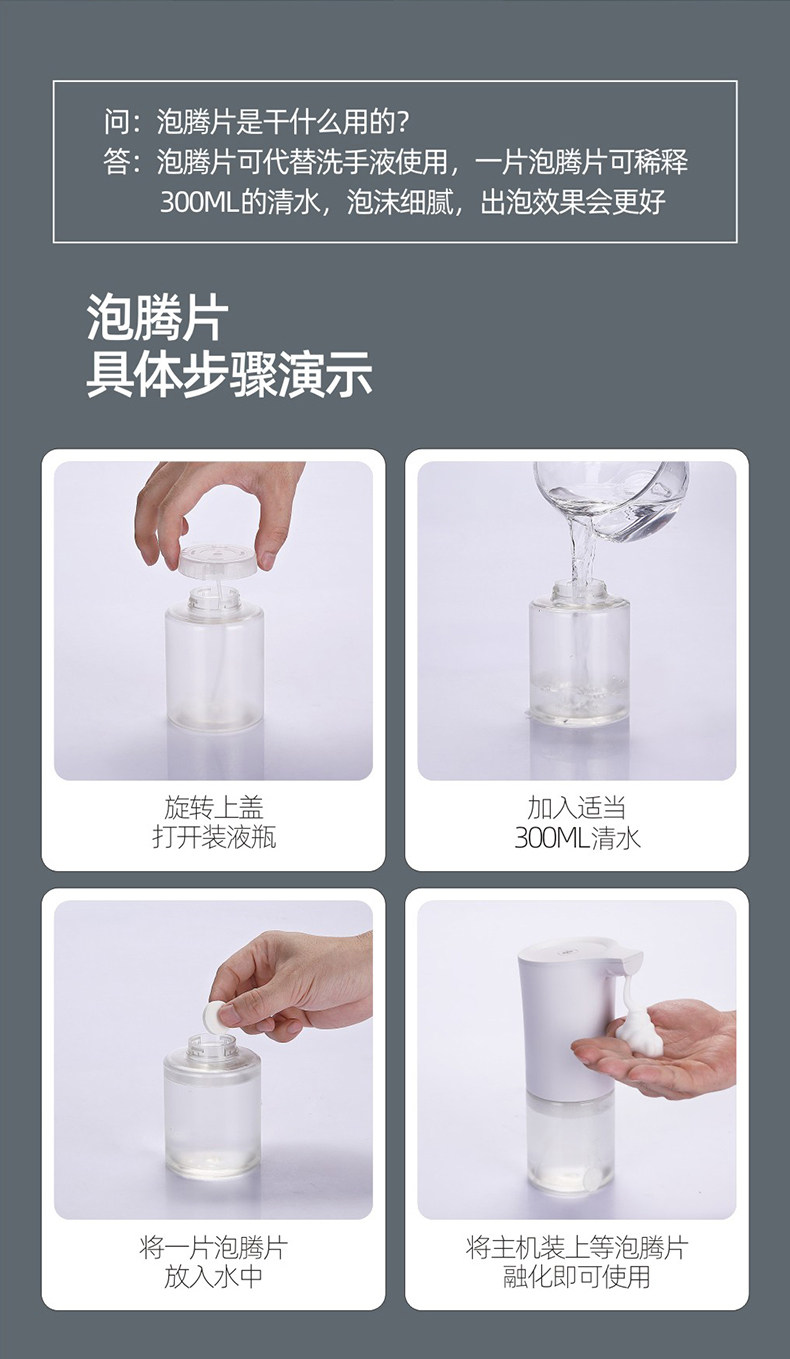 问：泡腾片是干什么用的？
答：泡腾片可代替洗手液使用，一片泡腾片可稀释300ML的清水，泡沫细腻，出泡效果会更好

泡腾片
具体步骤演示

旋转上盖
打开装液瓶

加入适当
300ML清水

将一片泡腾片
放入水中

将主机装上等泡腾片
融化即可使用