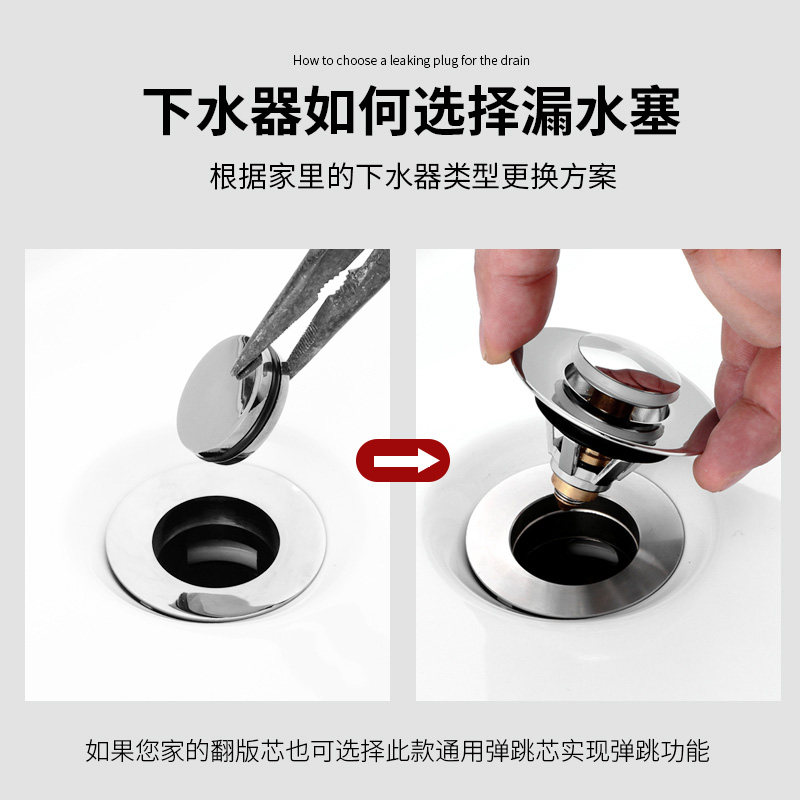 How to choose a leaking plug for the drain

下水器如何选择漏水塞

根据家里的下水器类型更换方案

如果您家的翻版芯也可选择此款通用弹跳芯实现弹跳功能