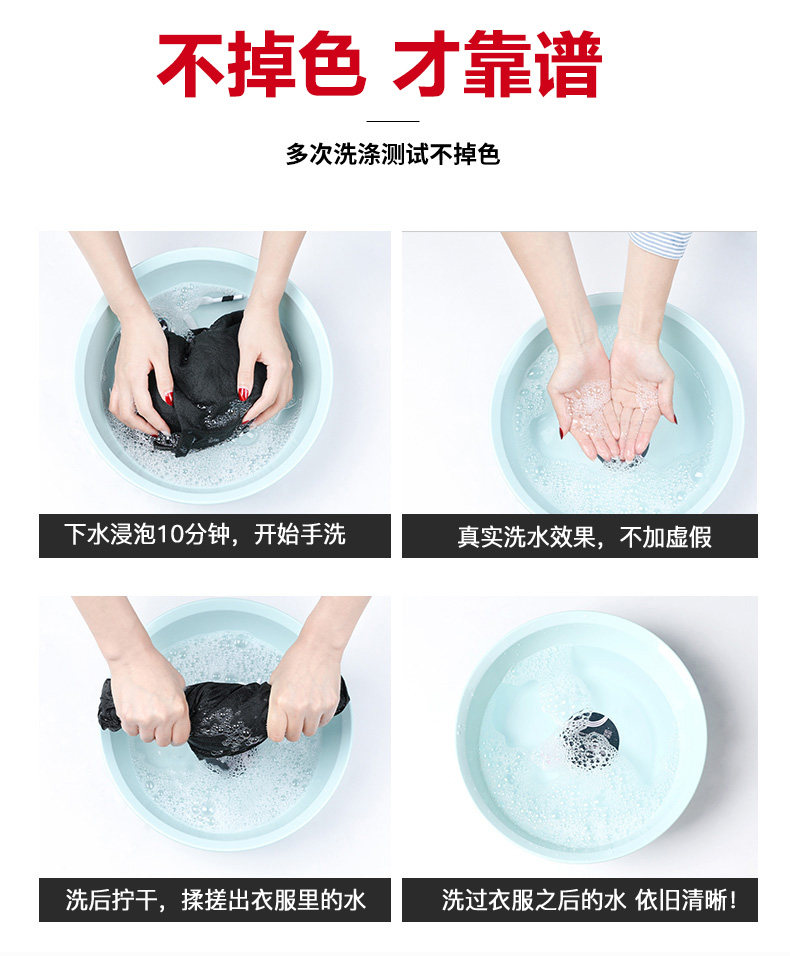 不掉色 才靠谱

多次洗涤测试不掉色

下水浸泡10分钟，开始手洗

真实洗水效果，不加虚假

洗后拧干，揉搓出衣服里的水

洗过衣服之后的水 依旧清晰!