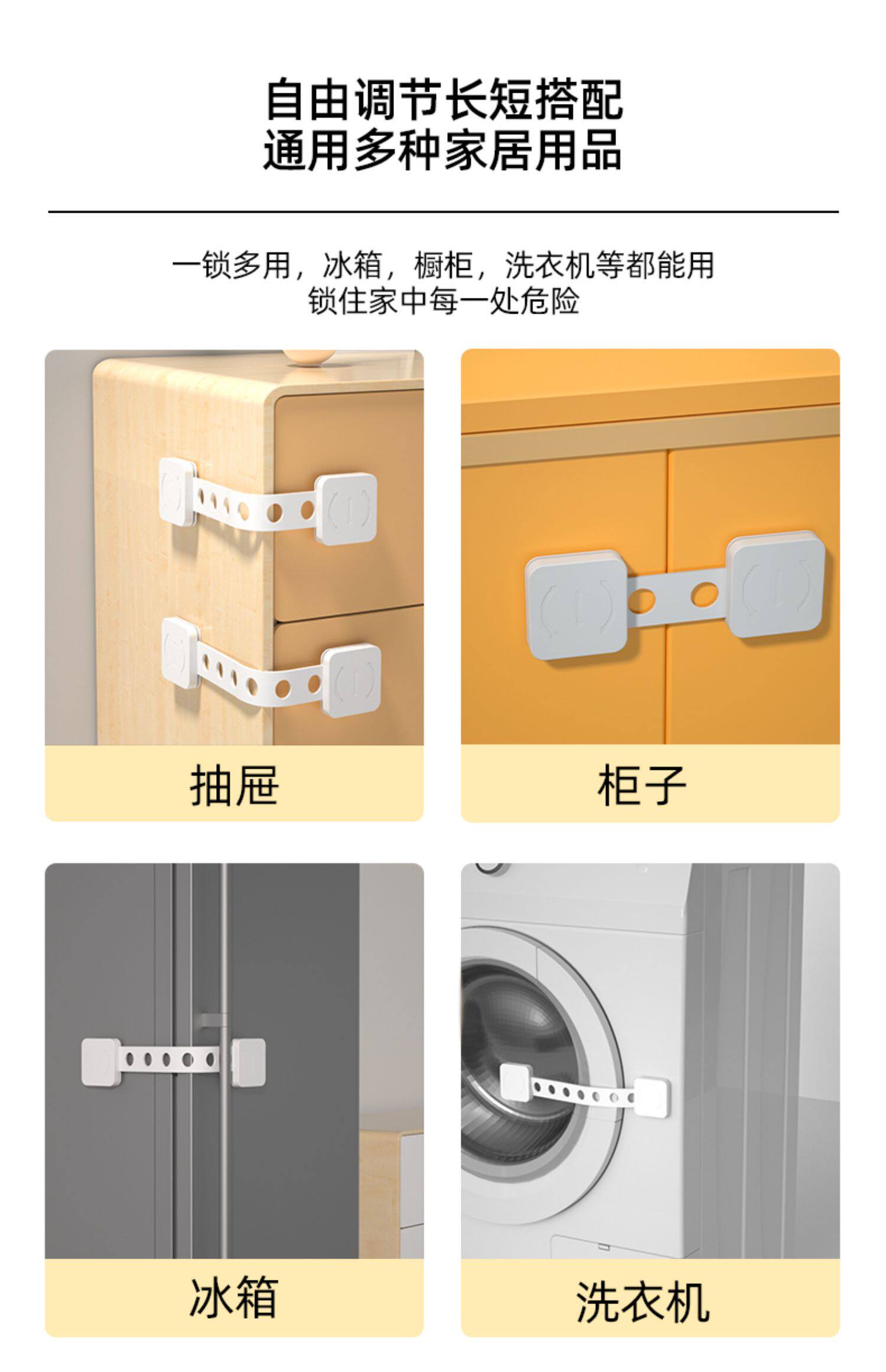 自由调节长短搭配
通用多种家居用品

一锁多用，冰箱，橱柜，洗衣机等都能用
锁住家中每一处危险

抽屉

柜子

冰箱

洗衣机