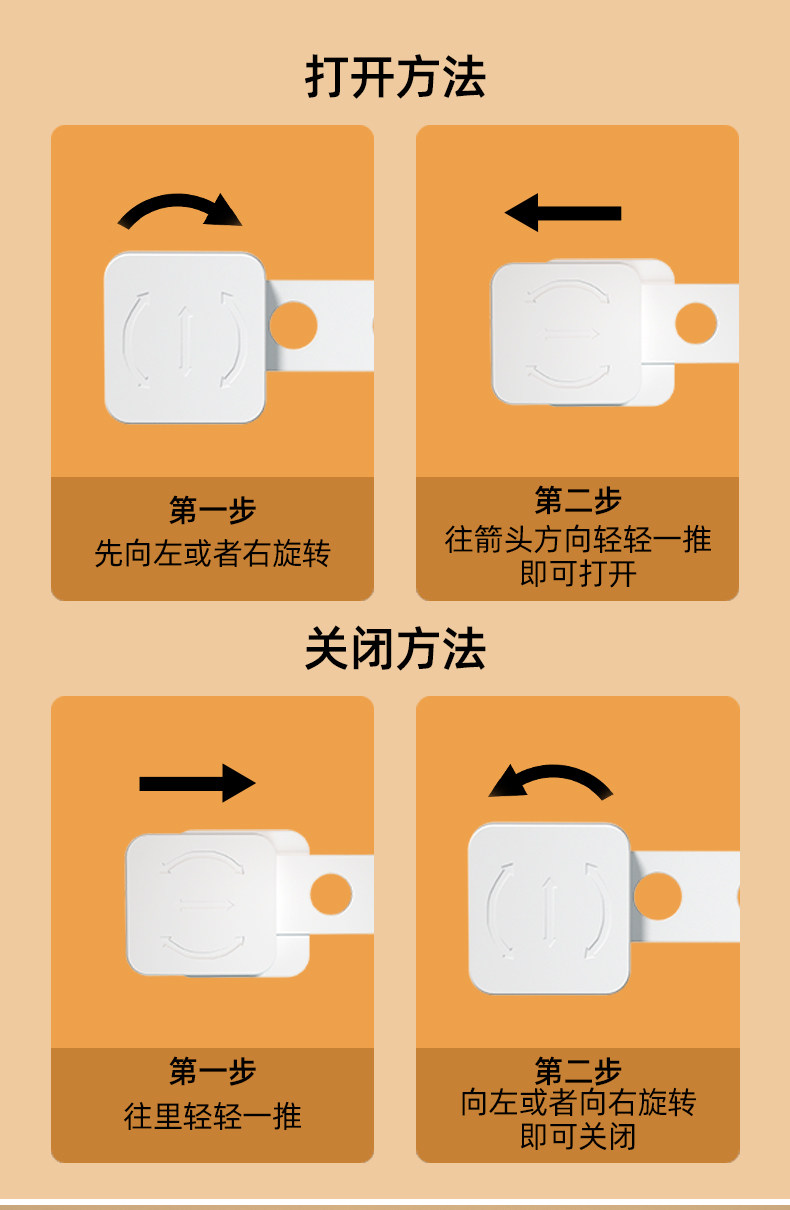 打开方法

第一步
先向左或者右旋转

第二步
往箭头方向轻轻一推
即可打开

关闭方法

第一步
往里轻轻一推

第二步
向左或者向右旋转
即可关闭