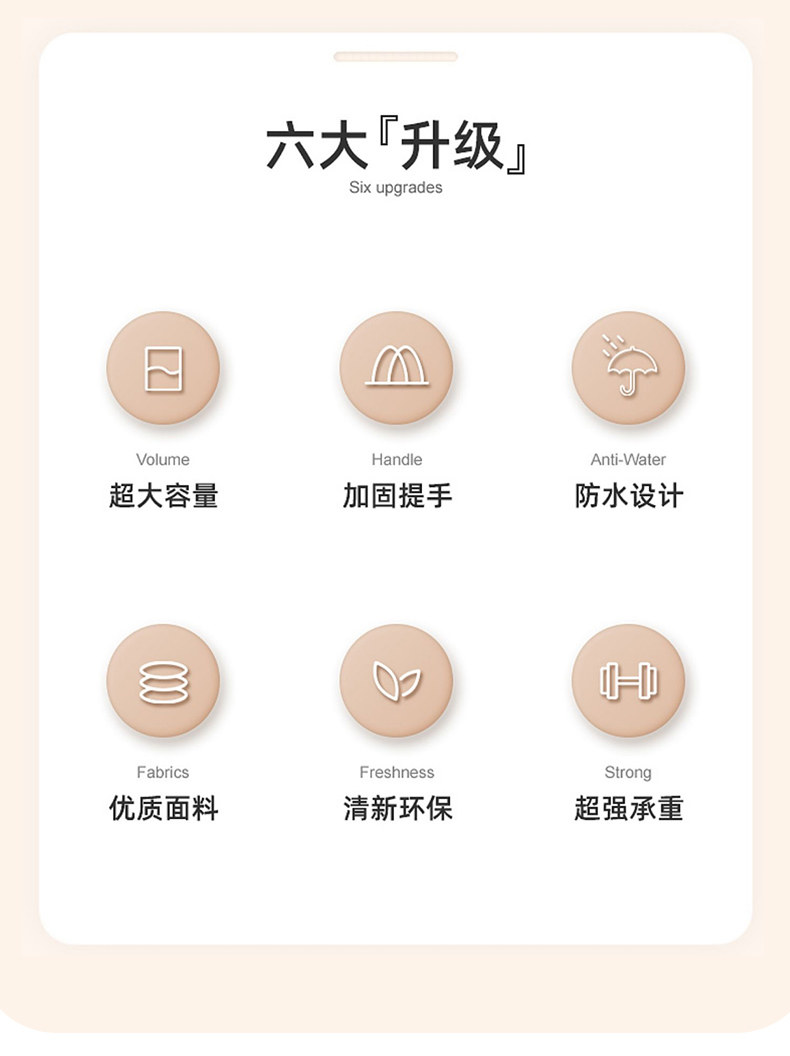 六大『升级』
Six upgrades

Volume
超大容量

Handle
加固提手

Anti-Water
防水设计

Fabrics
优质面料

Freshness
清新环保

Strong
超强承重