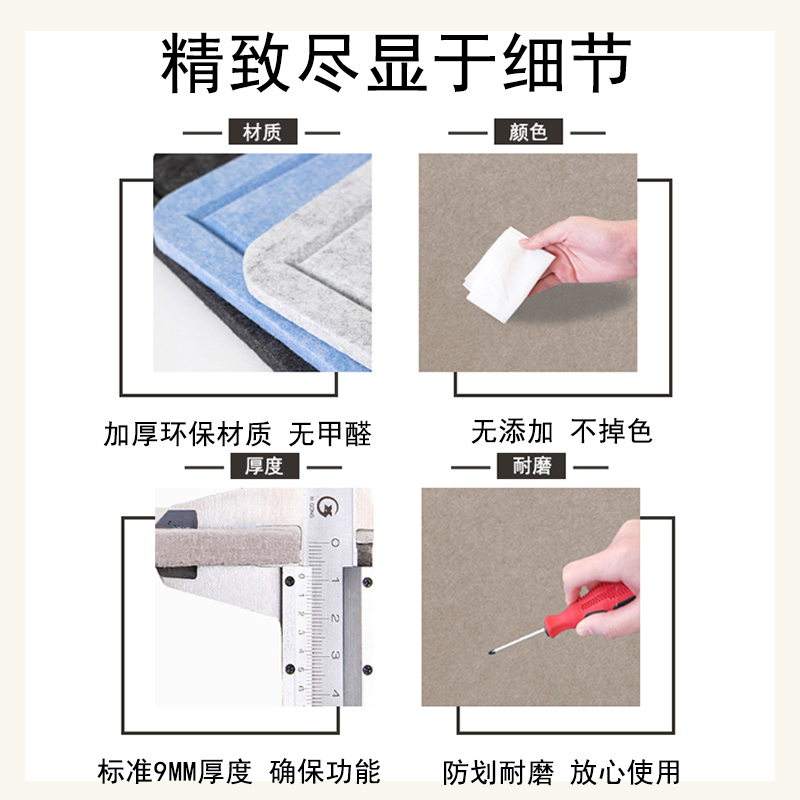 精致尽显于细节

材质

加厚环保材质 无甲醛

颜色

无添加 不掉色

厚度

0 1 2 3 4

标准9MM厚度 确保功能

耐磨

防划耐磨 放心使用