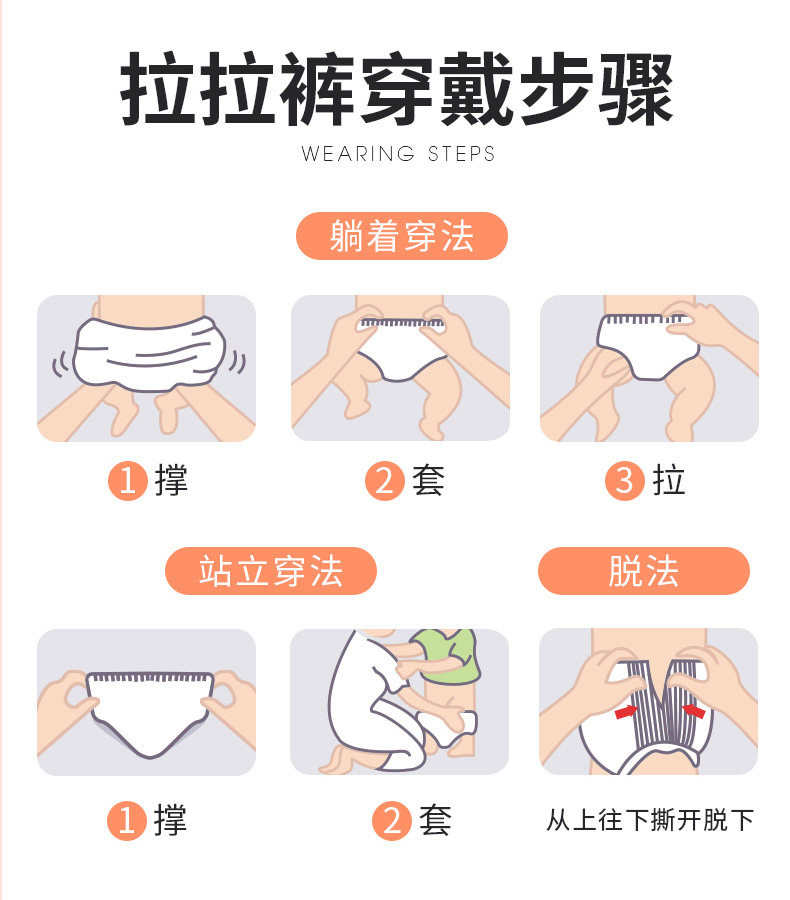 拉拉裤穿戴步骤

WEARING STEPS

躺着穿法

1 撑

2 套

3 拉

站立穿法

脱法

1 撑

2 套

从上往下撕开脱下