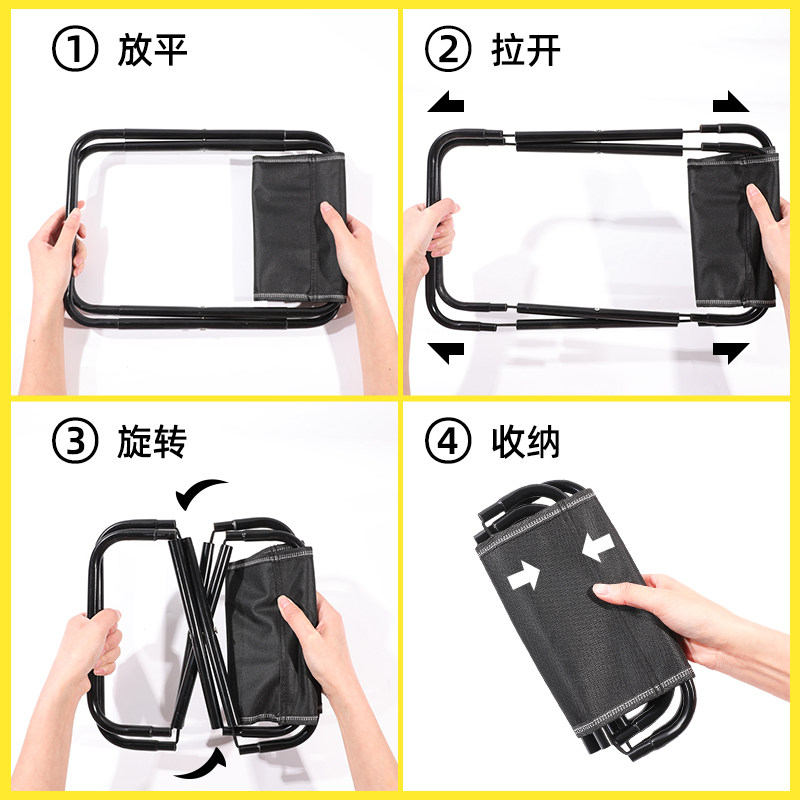 ① 放平

② 拉开

③ 旋转

④ 收纳