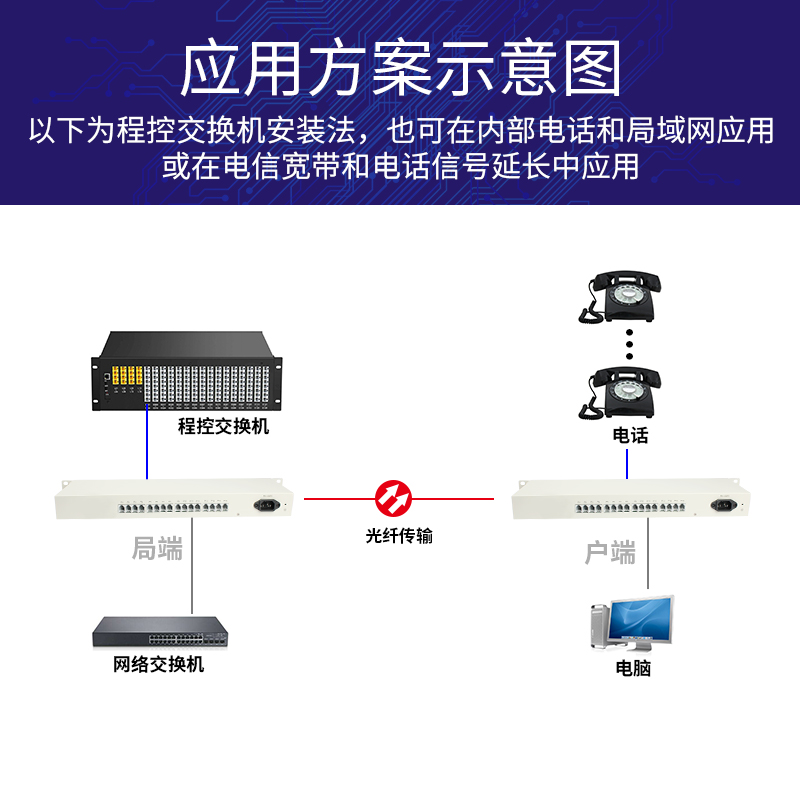 应用方案示意图

以下为程控交换机安装法，也可在内部电话和局域网应用或在电信宽带和电话信号延长中应用

程控交换机

电话

局端

光纤传输

户端

网络交换机

电脑