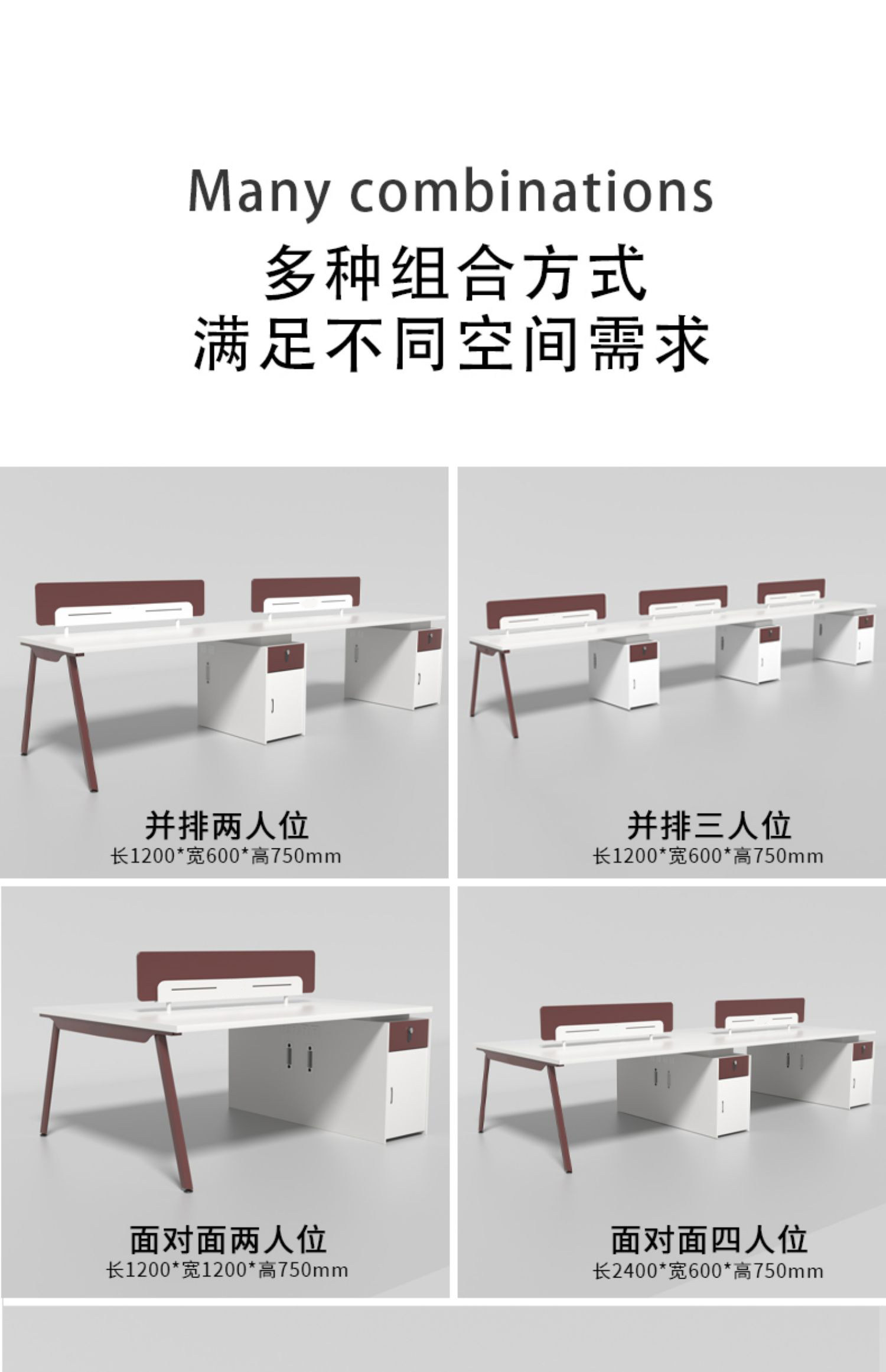 Many combinations
多种组合方式
满足不同空间需求

并排两人位
长1200*宽600*高750mm

并排三人位
长1200*宽600*高750mm

面对面两人位
长1200*宽1200*高750mm

面对面四人位
长2400*宽600*高750mm