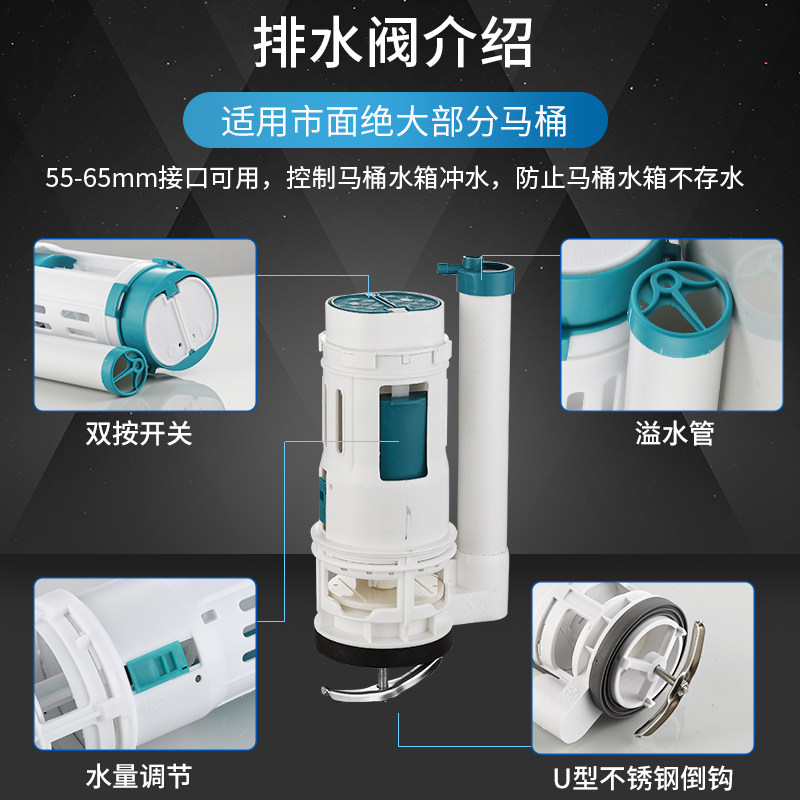 排水阀介绍

适用市面绝大部分马桶

55-65mm接口可用，控制马桶水箱冲水，防止马桶水箱不存水

双按开关

溢水管

水量调节

U型不锈钢倒钩