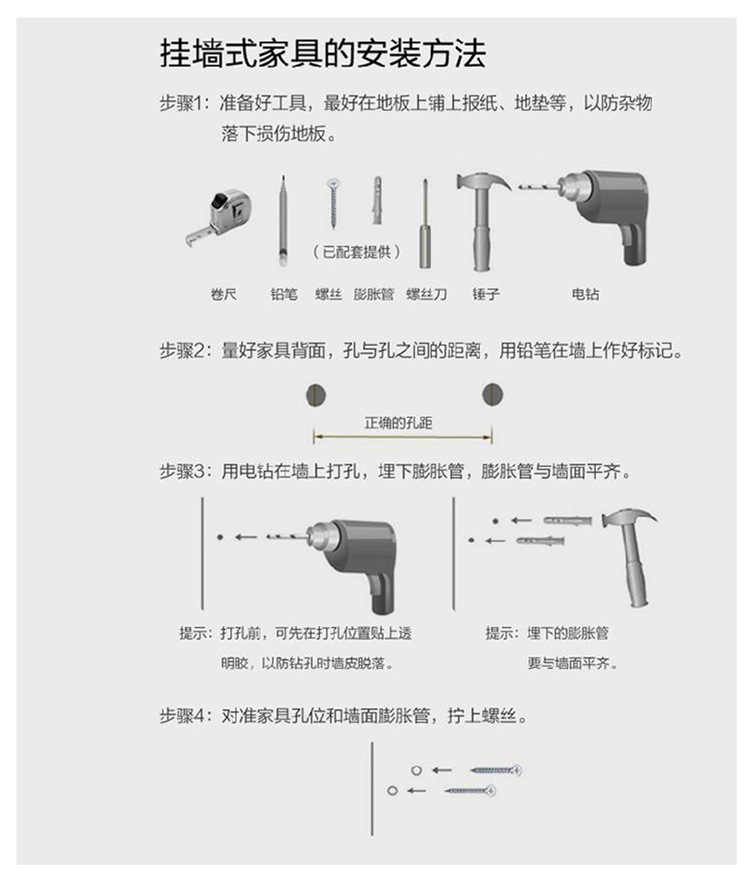 挂墙式家具的安装方法

步骤1：准备好工具，最好在地板上铺上报纸、地垫等，以防杂物落下损伤地板。

（已配套提供）

卷尺 铅笔 螺丝 膨胀管 螺丝刀 锤子 电钻

步骤2：量好家具背面，孔与孔之间的距离，用铅笔在墙上作好标记。

正确的孔距

步骤3：用电钻在墙上打孔，埋下膨胀管，膨胀管与墙面平齐。

提示：打孔前，可先在打孔位置贴上透明胶，以防钻孔时墙皮脱落。

提示：埋下的膨胀管要与墙面平齐。

步骤4：对准家具孔位和墙面膨胀管，拧上螺丝。