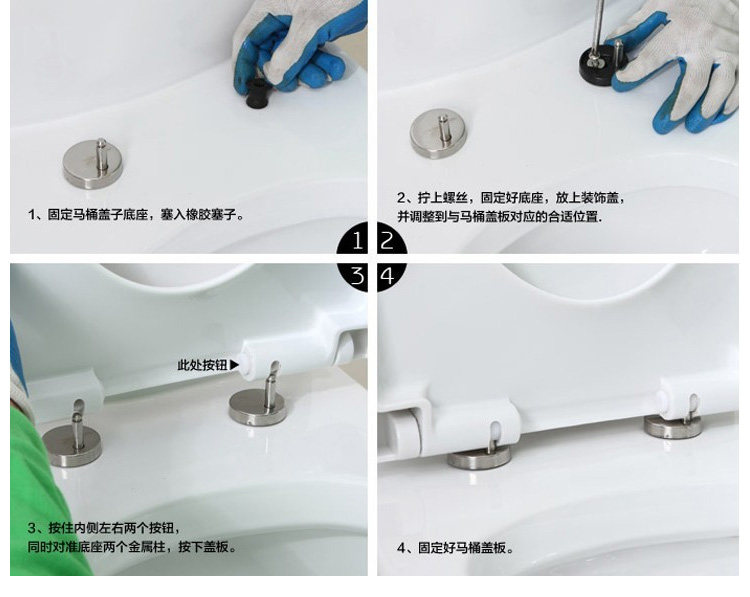 1、固定马桶盖子底座，塞入橡胶塞子。

2、拧上螺丝，固定好底座，放上装饰盖，并调整到与马桶盖板对应的合适位置.

1 2
3 4

此处按钮▶

3、按住内侧左右两个按钮，同时对准底座两个金属柱，按下盖板。

4、固定好马桶盖板。