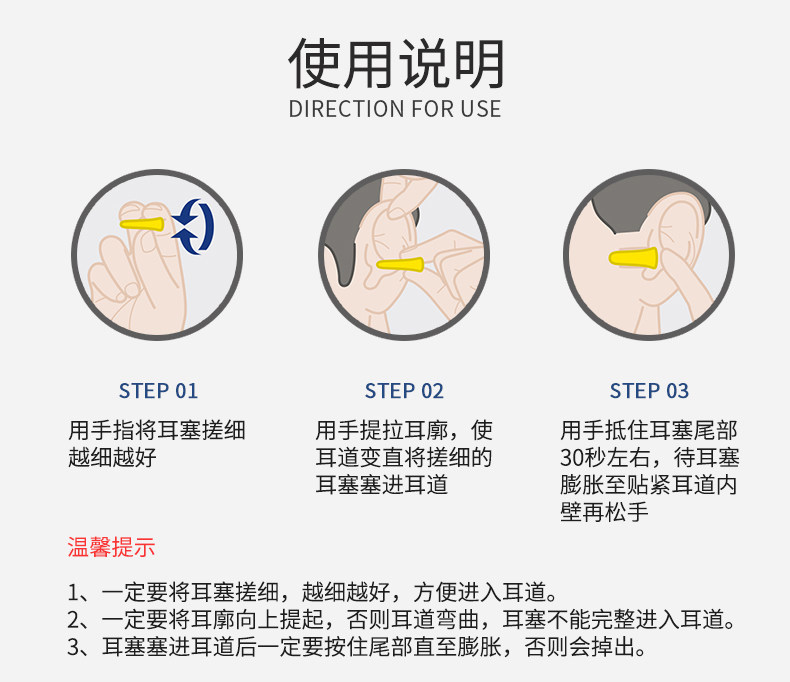 使用说明
DIRECTION FOR USE

STEP 01
用手指将耳塞搓细越细越好

STEP 02
用手提拉耳廓，使耳道变直将搓细的耳塞塞进耳道

STEP 03
用手抵住耳塞尾部30秒左右，待耳塞膨胀至贴紧耳道内壁再松手

温馨提示

1、一定要将耳塞搓细，越细越好，方便进入耳道。
2、一定要将耳廓向上提起，否则耳道弯曲，耳塞不能完整进入耳道。
3、耳塞塞进耳道后一定要按住尾部直至膨胀，否则会掉出。