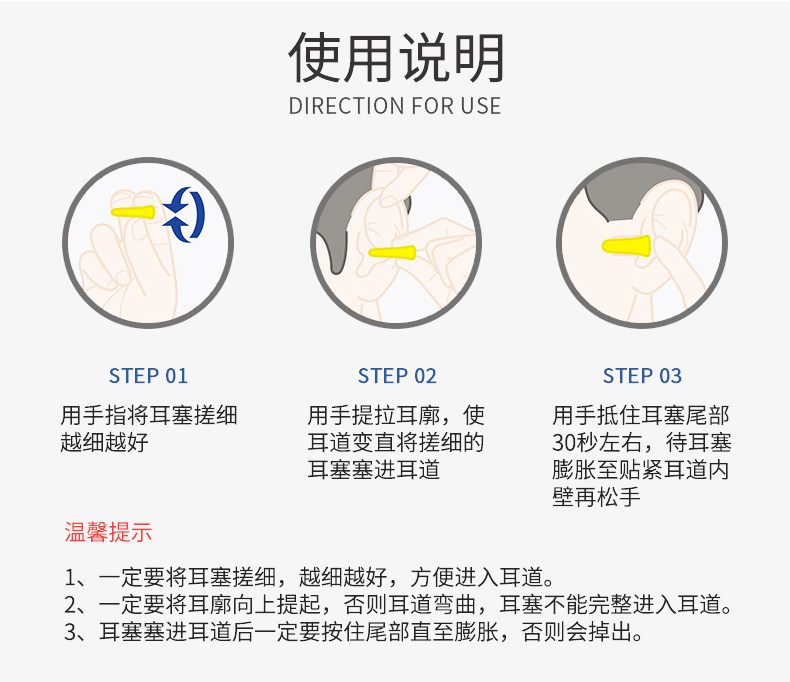 使用说明
DIRECTION FOR USE

STEP 01
用手指将耳塞搓细越细越好

STEP 02
用手提拉耳廓，使耳道变直将搓细的耳塞塞进耳道

STEP 03
用手抵住耳塞尾部30秒左右，待耳塞膨胀至贴紧耳道内壁再松手

温馨提示

1、一定要将耳塞搓细，越细越好，方便进入耳道。
2、一定要将耳廓向上提起，否则耳道弯曲，耳塞不能完整进入耳道。
3、耳塞塞进耳道后一定要按住尾部直至膨胀，否则会掉出。