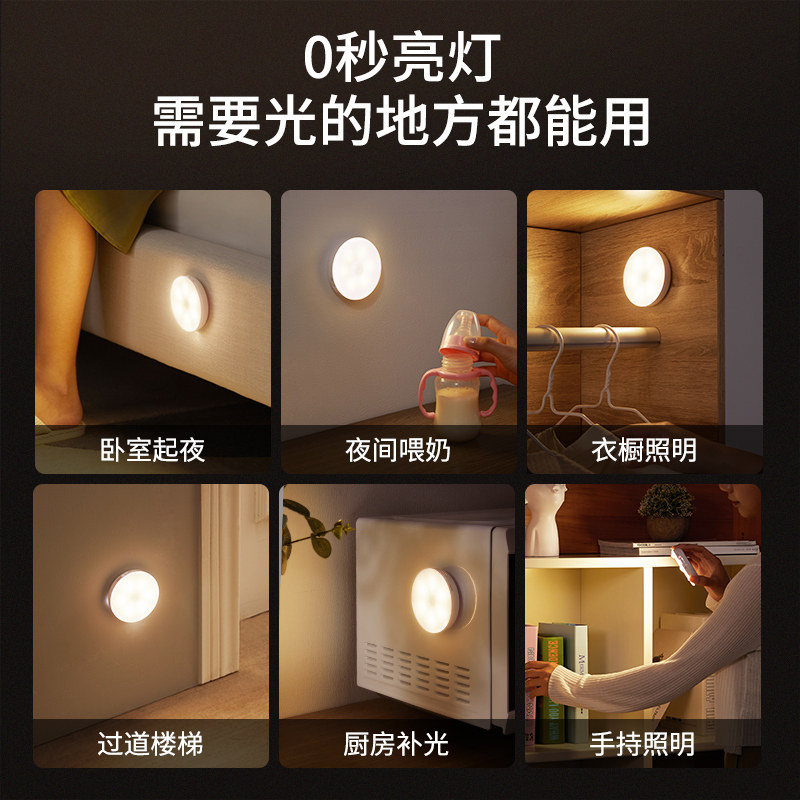 0秒亮灯
需要光的地方都能用

卧室起夜

夜间喂奶

衣橱照明

过道楼梯

厨房补光

手持照明