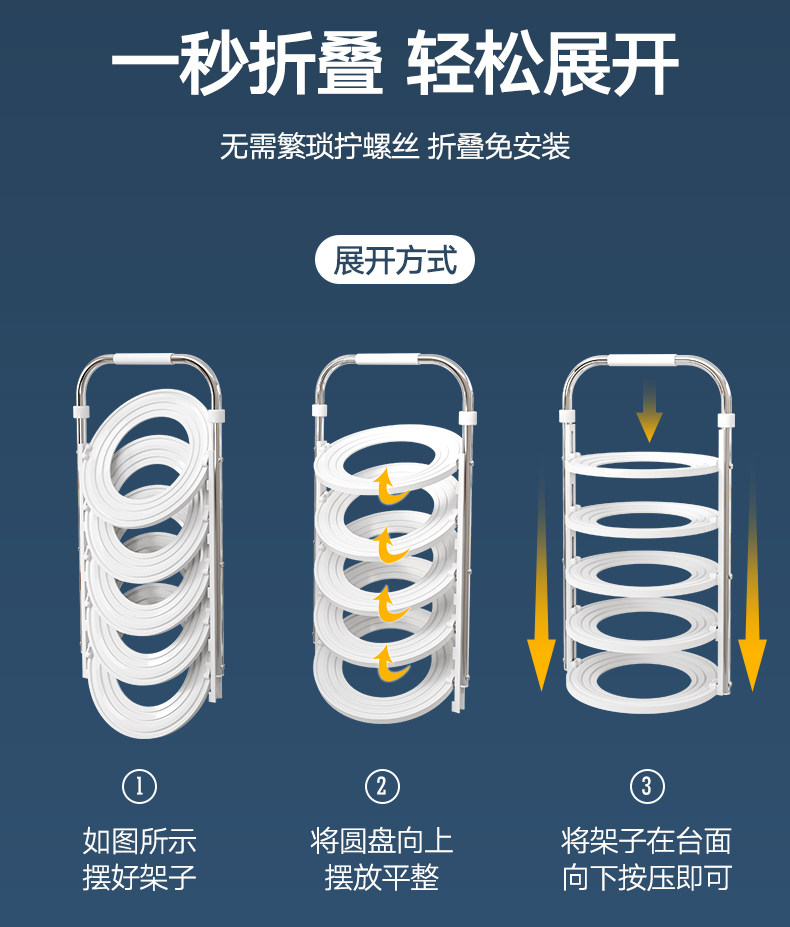 一秒折叠 轻松展开

无需繁琐拧螺丝 折叠免安装

展开方式

①
如图所示
摆好架子

②
将圆盘向上
摆放平整

③
将架子在台面
向下按压即可