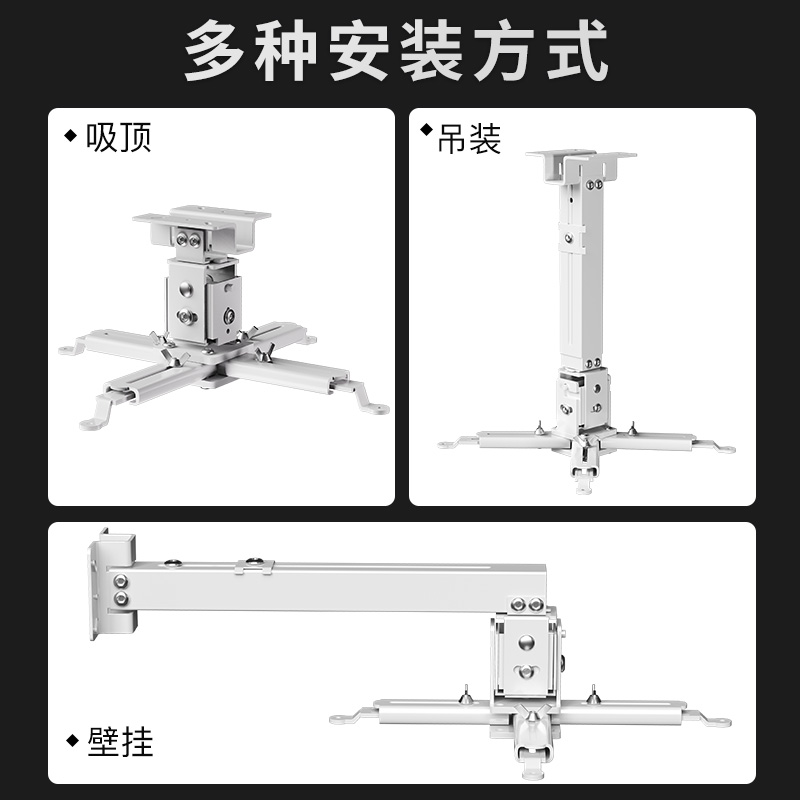 多种安装方式

◆ 吸顶

◆ 吊装

◆ 壁挂