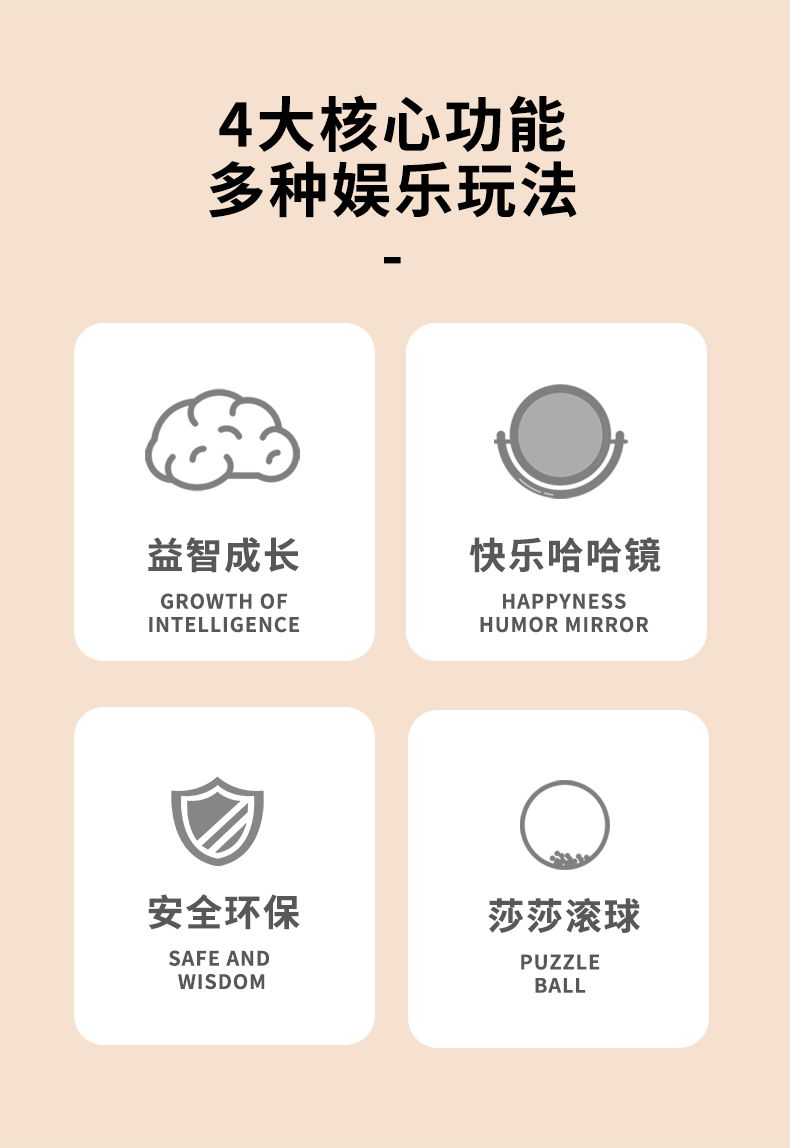 4大核心功能
多种娱乐玩法

-

益智成长
GROWTH OF
INTELLIGENCE

快乐哈哈镜
HAPPYNESS
HUMOR MIRROR

安全环保
SAFE AND
WISDOM

莎莎滚球
PUZZLE
BALL