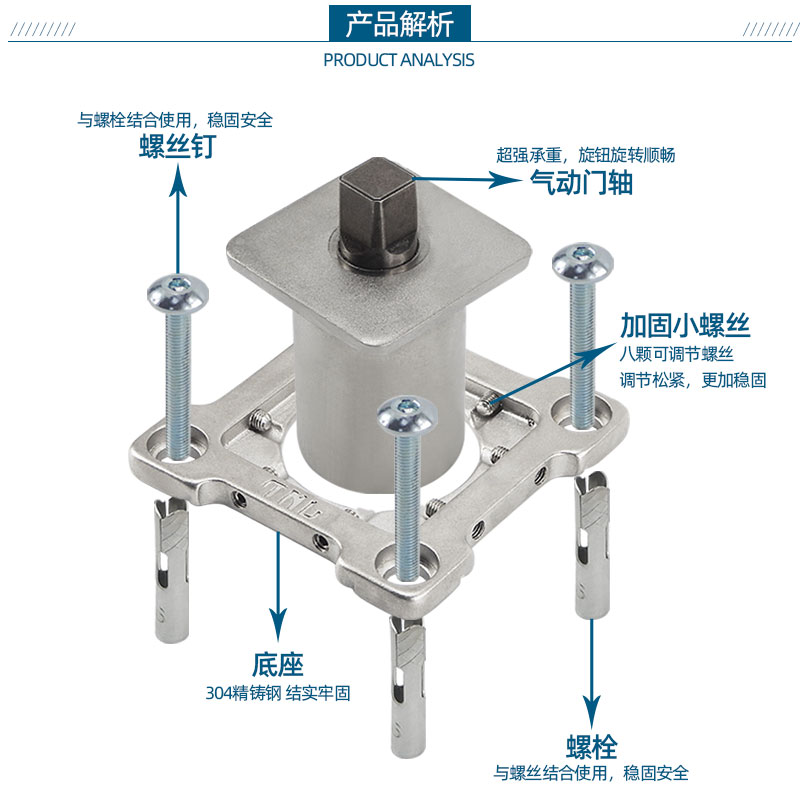 产品解析
PRODUCT ANALYSIS

与螺栓结合使用，稳固安全
螺丝钉

超强承重，旋钮旋转顺畅
气动门轴

加固小螺丝
八颗可调节螺丝
调节松紧，更加稳固

底座
304精铸钢 结实牢固

螺栓
与螺丝结合使用，稳固安全