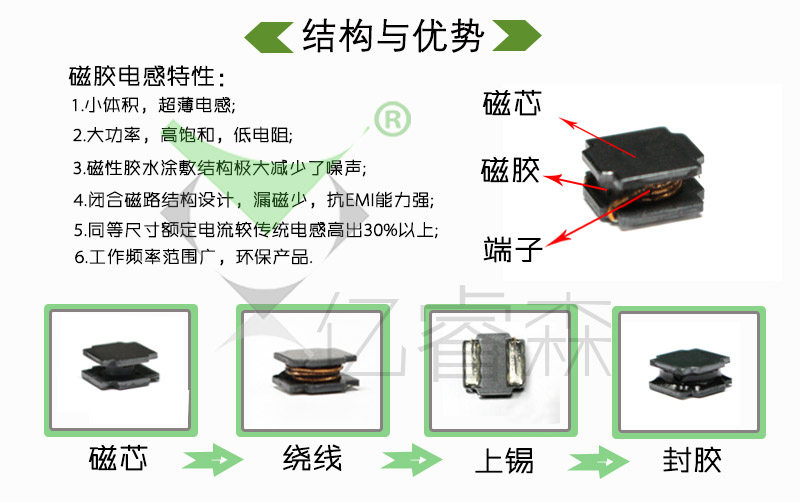 结构与优势

磁胶电感特性：

1.小体积，超薄电感;

2.大功率，高饱和，低电阻;

3.磁性胶水涂敷结构极大减少了噪声;

4.闭合磁路结构设计，漏磁少，抗EMI能力强;

5.同等尺寸额定电流较传统电感高出30%以上;

6.工作频率范围广，环保产品.

®

磁芯

磁胶

端子

亿睿森

磁芯

绕线

上锡

封胶