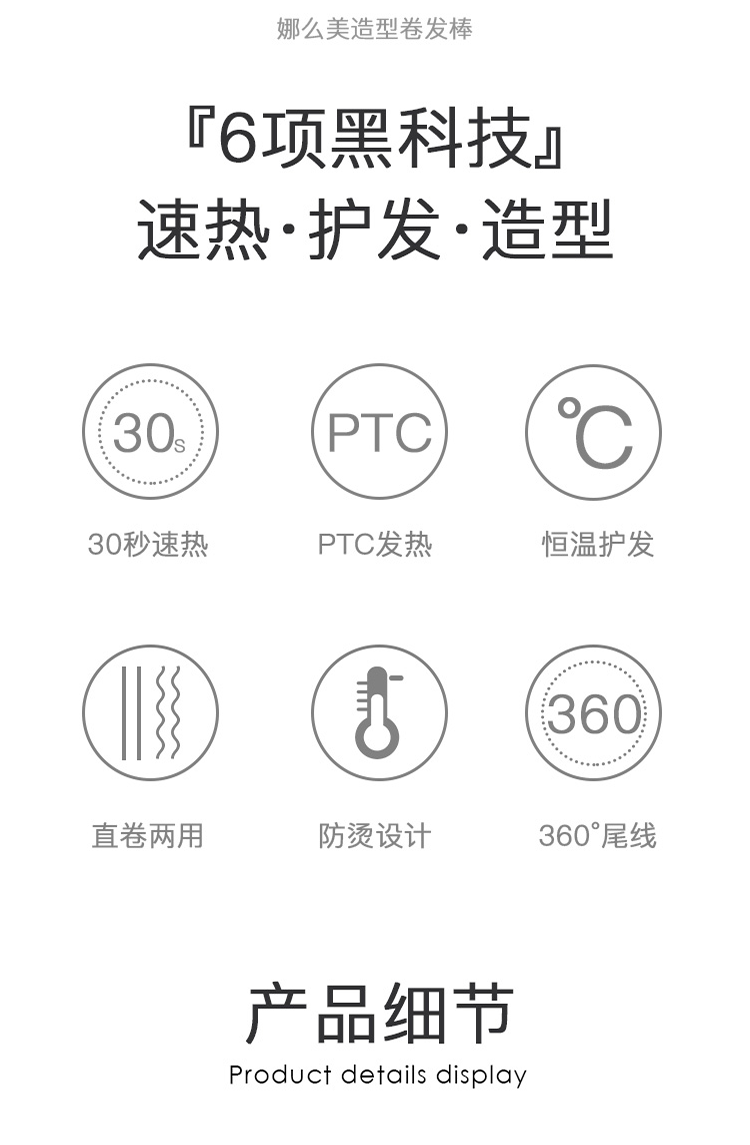 娜么美造型卷发棒

『6项黑科技』
速热·护发·造型

30s

30秒速热

PTC

PTC发热

℃

恒温护发

直卷两用

防烫设计

360

360°尾线

产品细节
Product details display