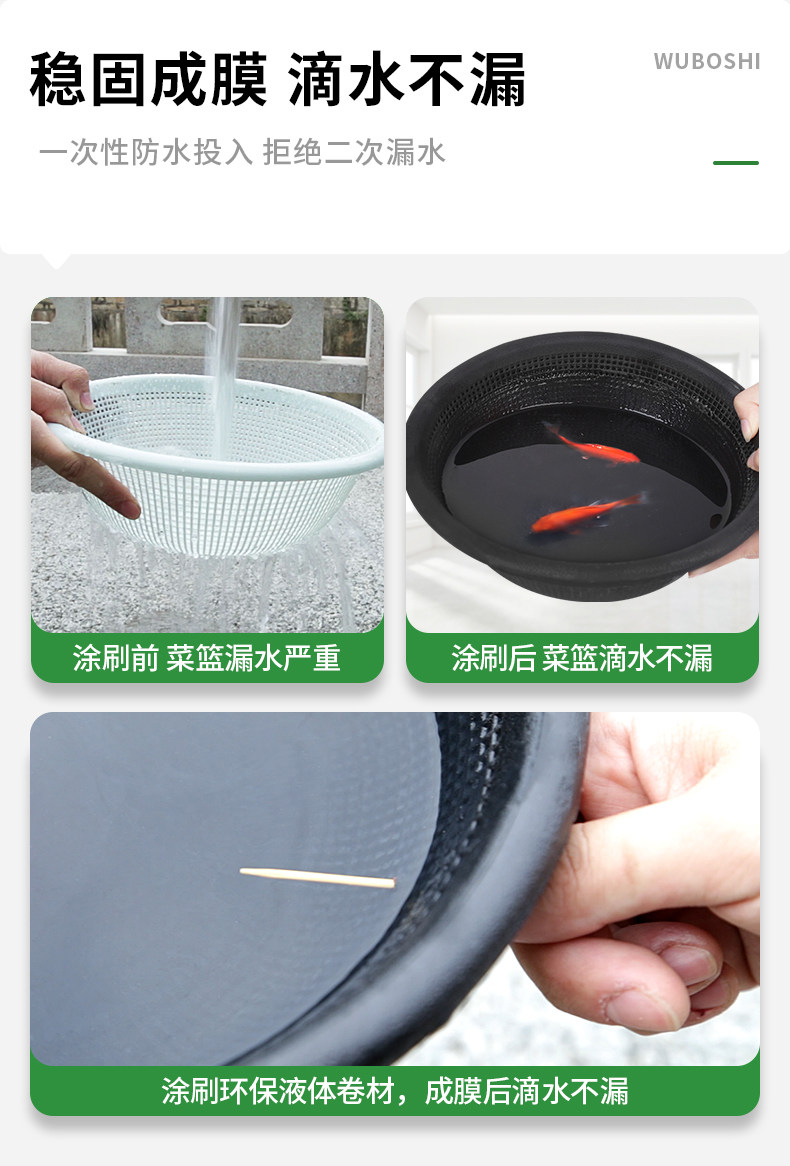 稳固成膜 滴水不漏

WUBOSHI

一次性防水投入 拒绝二次漏水

涂刷前 菜篮漏水严重

涂刷后 菜篮滴水不漏

涂刷环保液体卷材，成膜后滴水不漏