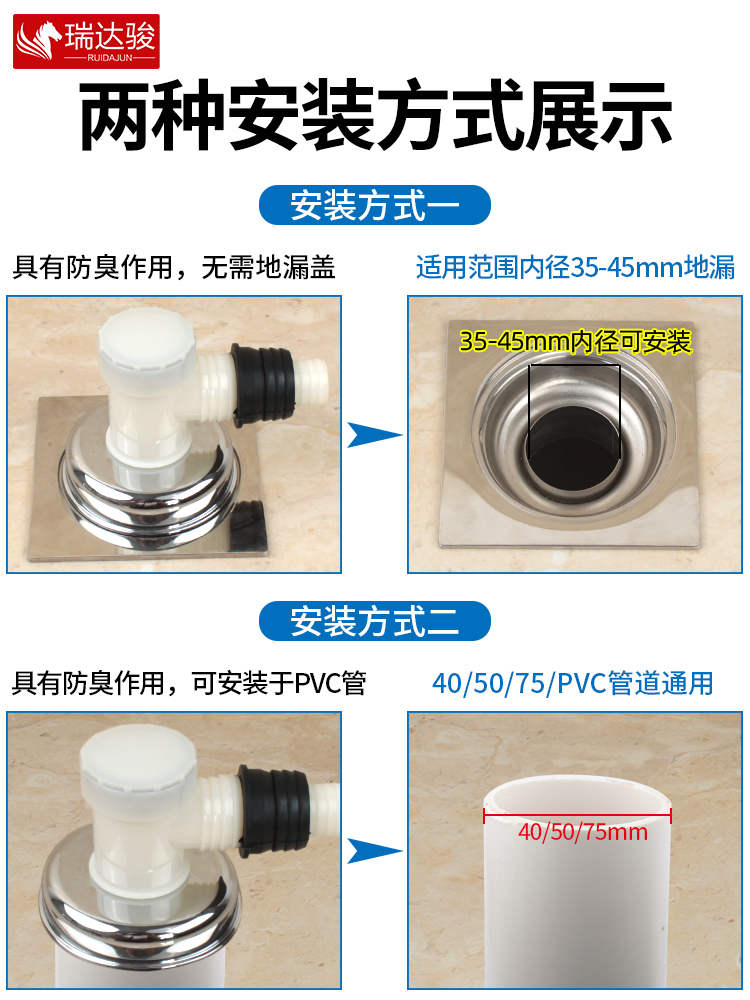 瑞达骏
RUIDAJUN

两种安装方式展示

安装方式一

具有防臭作用，无需地漏盖

适用范围内径35-45mm地漏

35-45mm内径可安装

安装方式二

具有防臭作用，可安装于PVC管

40/50/75/PVC管道通用

40/50/75mm