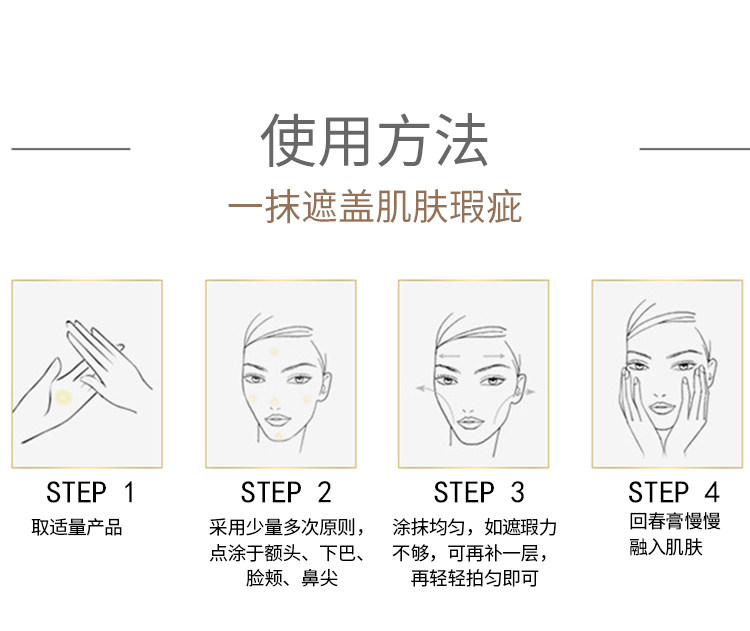 使用方法

一抹遮盖肌肤瑕疵

STEP 1

取适量产品

STEP 2

采用少量多次原则，点涂于额头、下巴、脸颊、鼻尖

STEP 3

涂抹均匀，如遮瑕力不够，可再补一层，再轻轻拍匀即可

STEP 4

回春膏慢慢融入肌肤