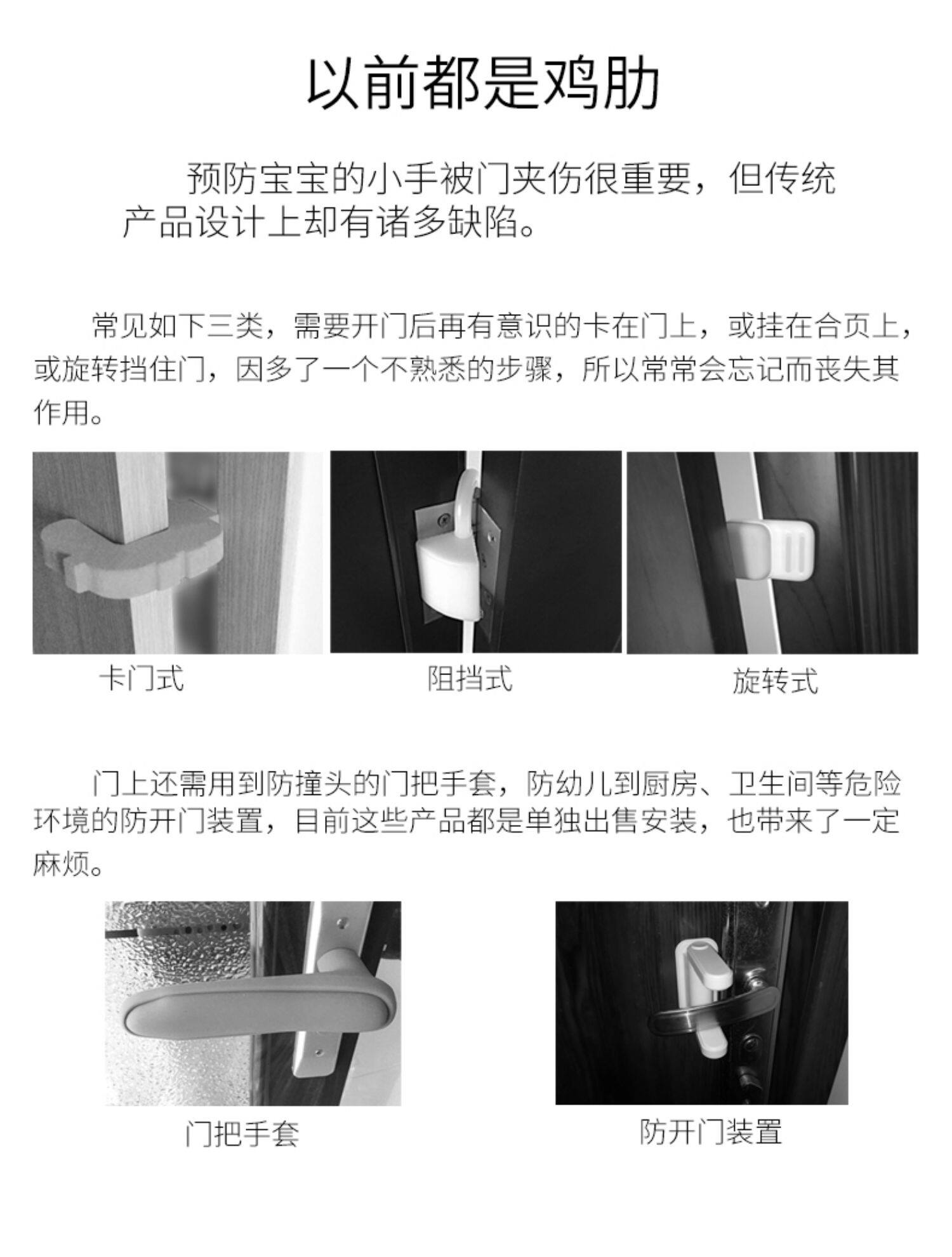 以前都是鸡肋

预防宝宝的小手被门夹伤很重要，但传统产品设计上却有诸多缺陷。

常见如下三类，需要开门后再有意识的卡在门上，或挂在合页上，或旋转挡住门，因多了一个不熟悉的步骤，所以常常会忘记而丧失其作用。

卡门式

阻挡式

旋转式

门上还需用到防撞头的门把手套，防幼儿到厨房、卫生间等危险环境的防开门装置，目前这些产品都是单独出售安装，也带来了一定麻烦。

门把手套

防开门装置