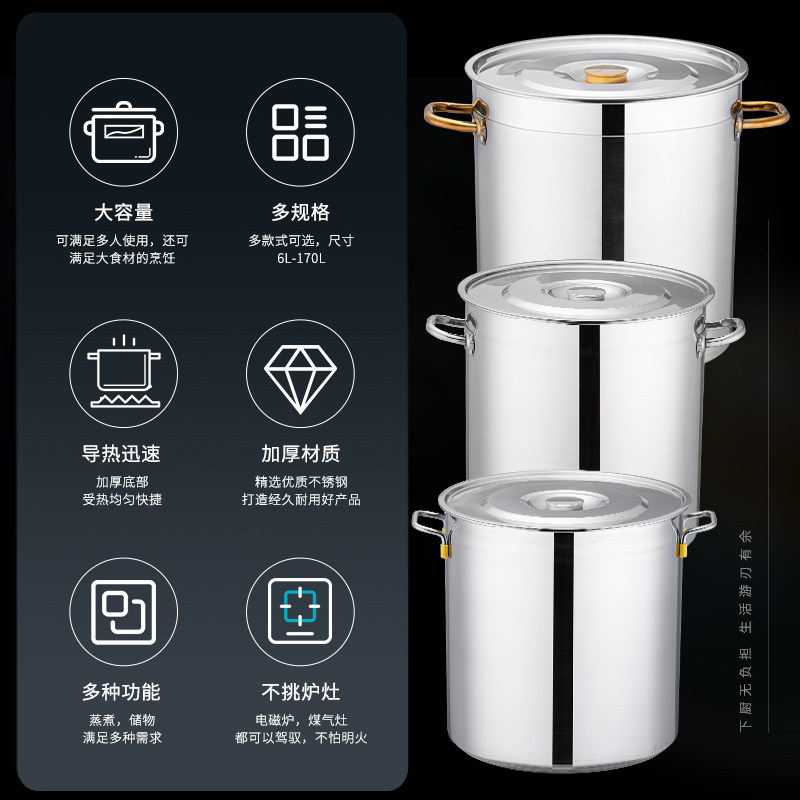 大容量
可满足多人使用，还可满足大食材的烹饪

多规格
多款式可选，尺寸 6L-170L

导热迅速
加厚底部 受热均匀快捷

加厚材质
精选优质不锈钢 打造经久耐用好产品

多种功能
蒸煮，储物 满足多种需求

不挑炉灶
电磁炉，煤气灶 都可以驾驭，不怕明火

下厨无负担 生活游刃有余