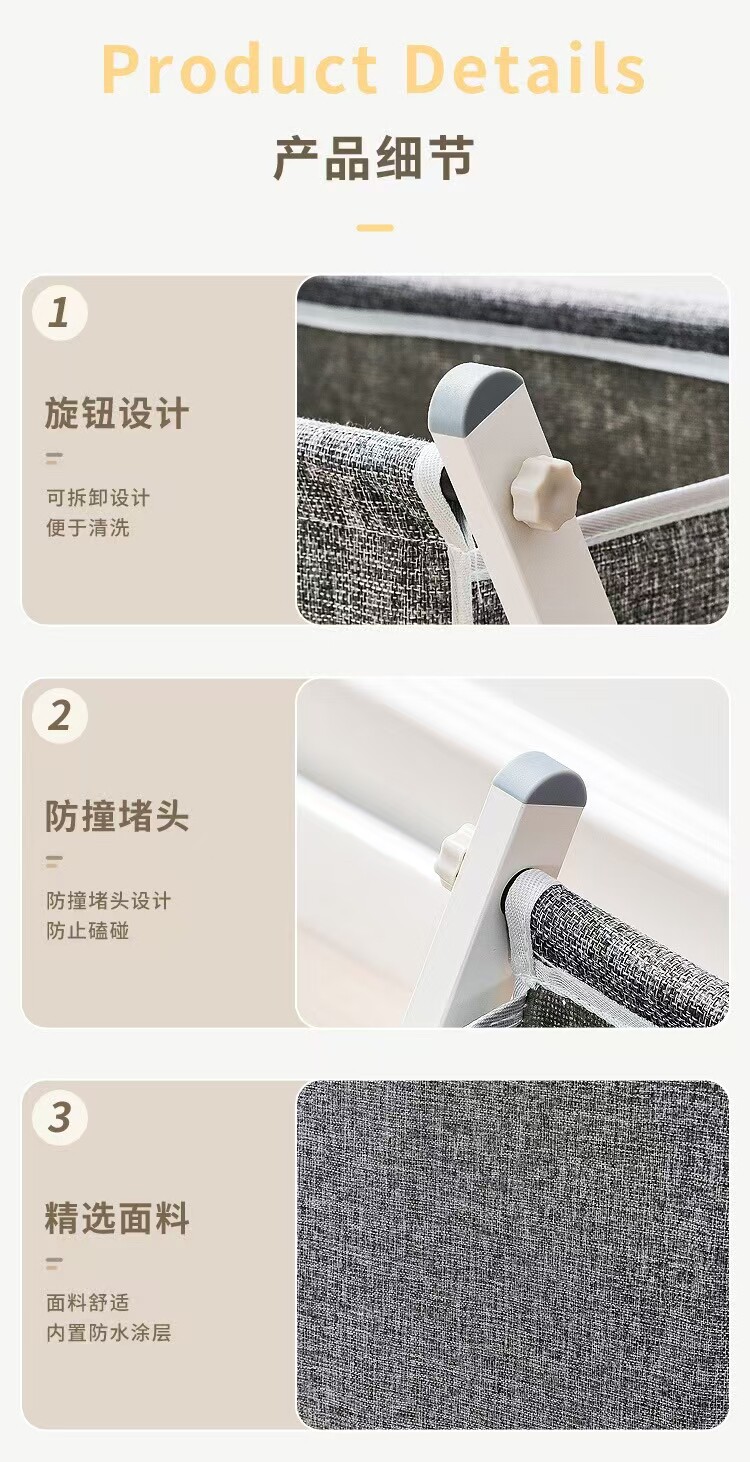 Product Details

产品细节

1

旋钮设计

可拆卸设计
便于清洗

2

防撞堵头

防撞堵头设计
防止磕碰

3

精选面料

面料舒适
内置防水涂层