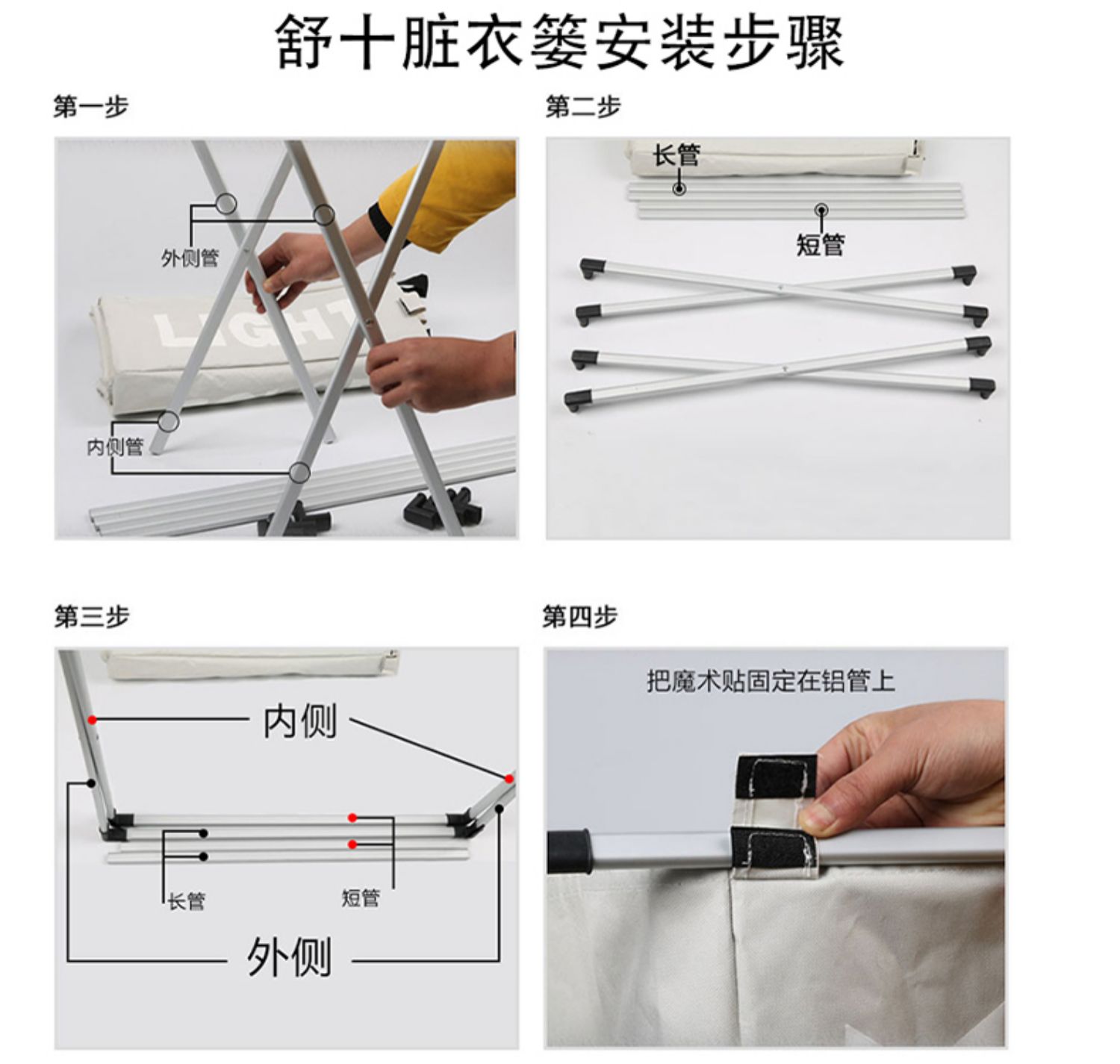 舒十脏衣篓安装步骤

第一步

外侧管

LIGHT

内侧管

第二步

长管

短管

第三步

内侧

长管

短管

外侧

第四步

把魔术贴固定在铝管上