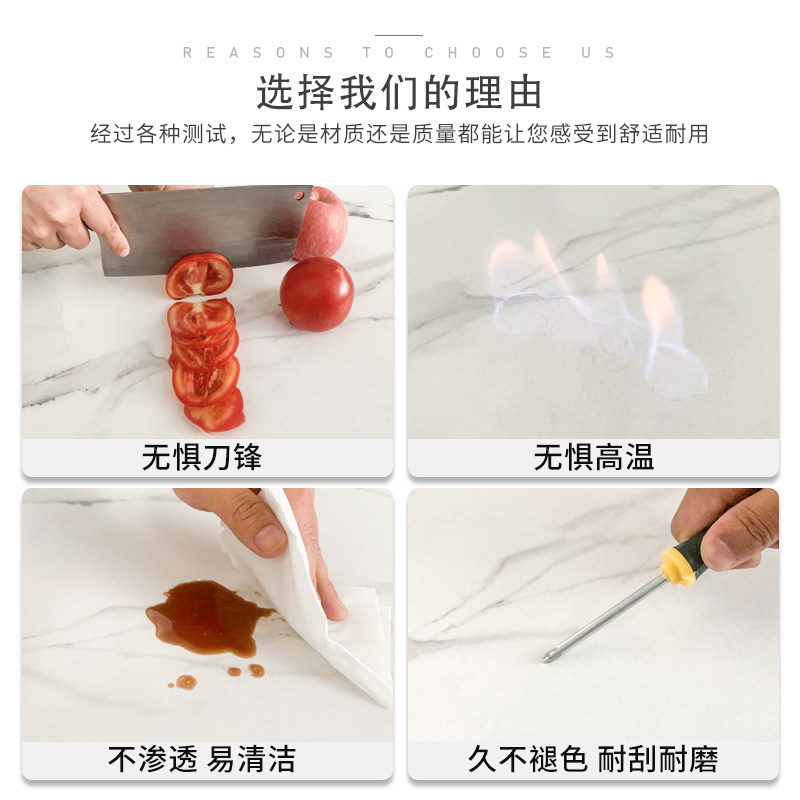 REASONS TO CHOOSE US

选择我们的理由

经过各种测试，无论是材质还是质量都能让您感受到舒适耐用

无惧刀锋

无惧高温

不渗透 易清洁

久不褪色 耐刮耐磨