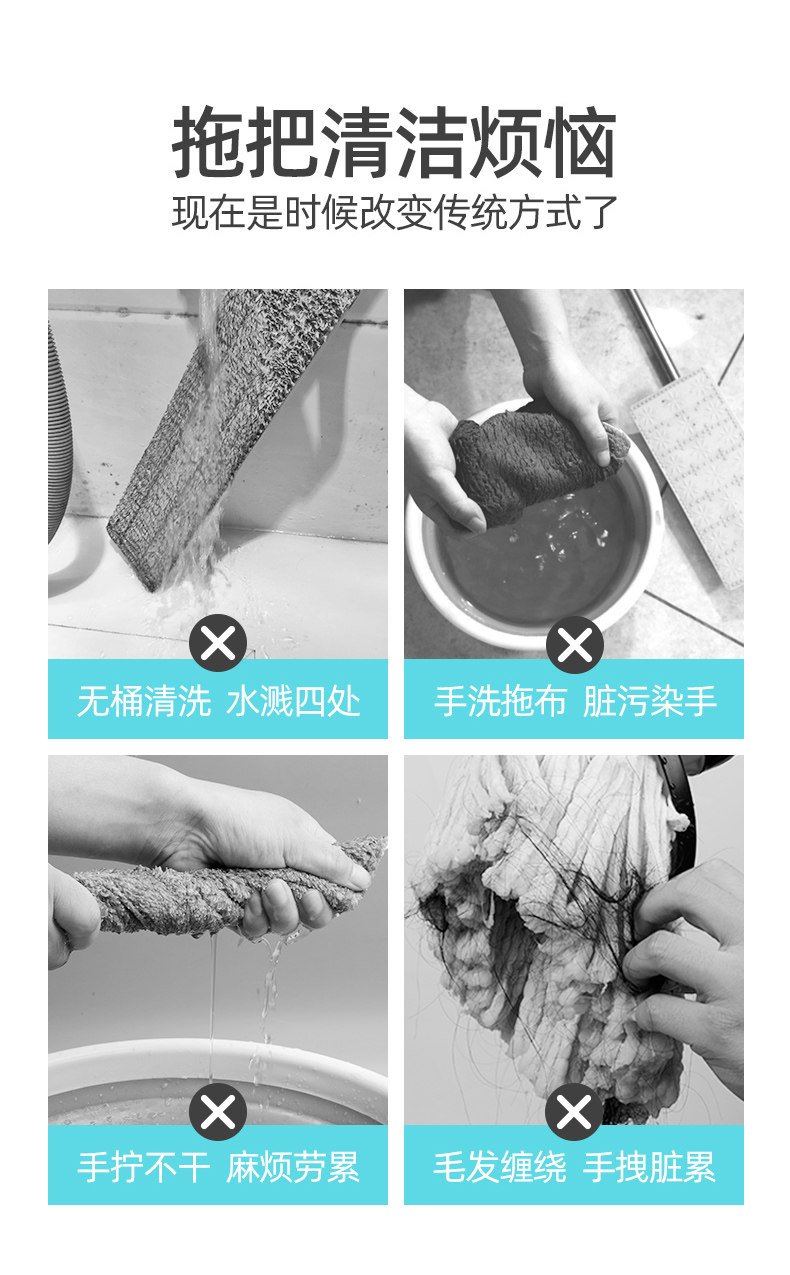 拖把清洁烦恼
现在是时候改变传统方式了

无桶清洗 水溅四处

手洗拖布 脏污染手

手拧不干 麻烦劳累

毛发缠绕 手拽脏累