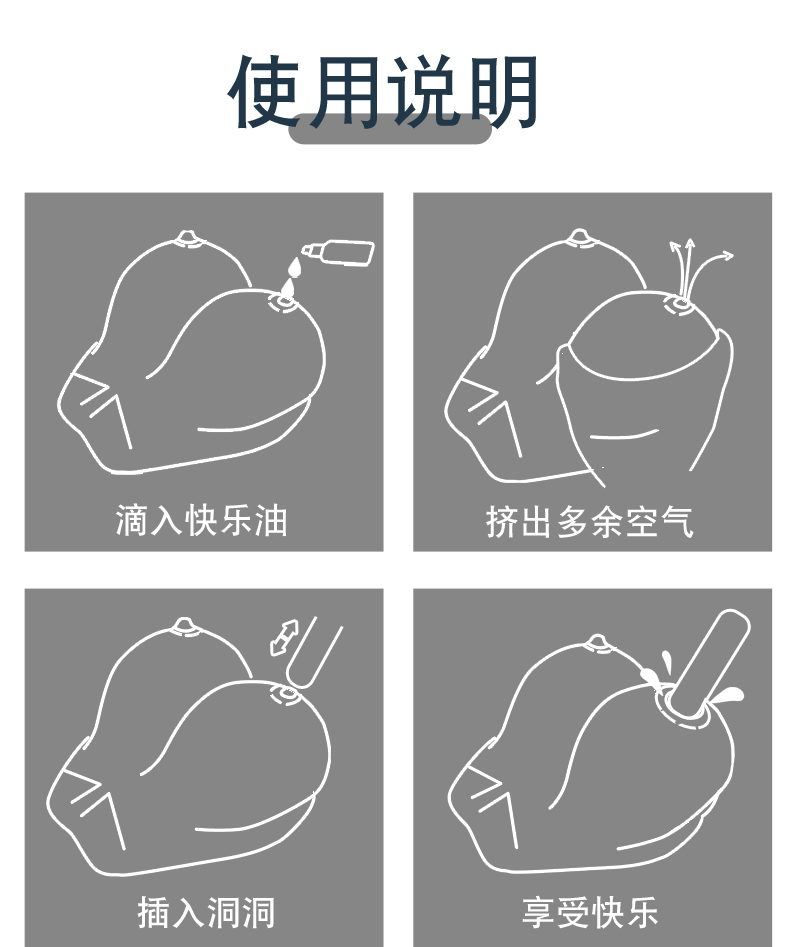 使用说明

滴入快乐油

挤出多余空气

插入洞洞

享受快乐