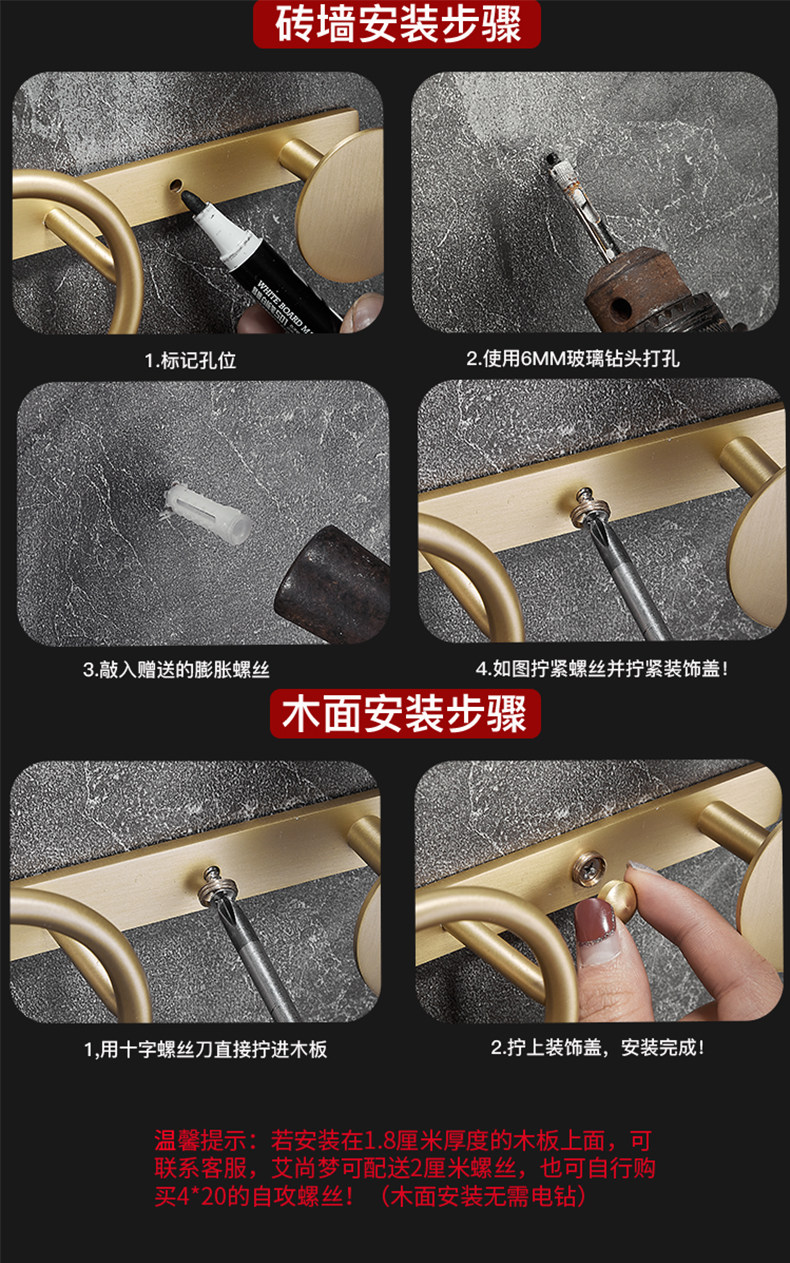 砖墙安装步骤

WHITE BOARD M

1.标记孔位

2.使用6MM玻璃钻头打孔

3.敲入赠送的膨胀螺丝

4.如图拧紧螺丝并拧紧装饰盖！

木面安装步骤

1,用十字螺丝刀直接拧进木板

2.拧上装饰盖，安装完成！

温馨提示：若安装在1.8厘米厚度的木板上面，可联系客服，艾尚梦可配送2厘米螺丝，也可自行购买4*20的自攻螺丝！（木面安装无需电钻）