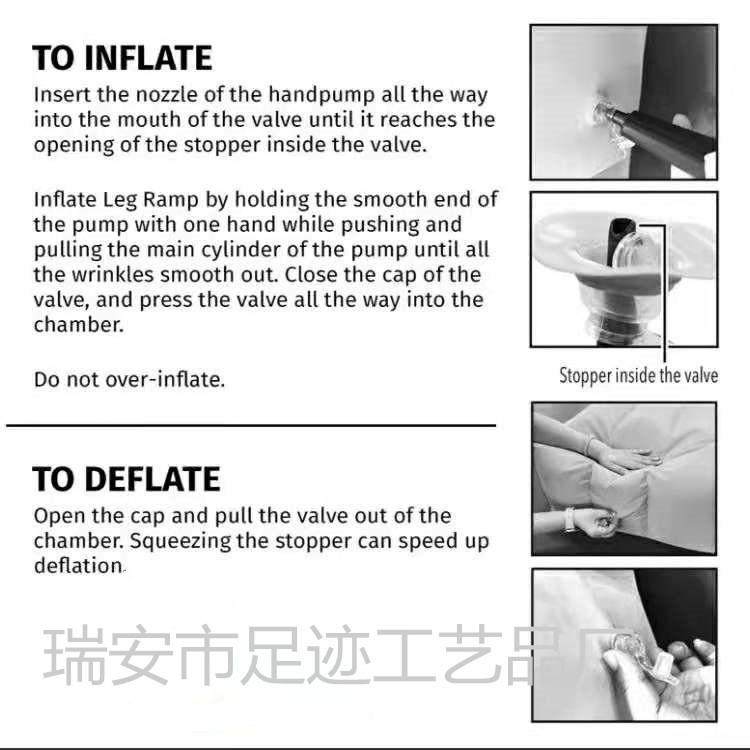 TO INFLATE
Insert the nozzle of the handpump all the way into the mouth of the valve until it reaches the opening of the stopper inside the valve.

Inflate Leg Ramp by holding the smooth end of the pump with one hand while pushing and pulling the main cylinder of the pump until all the wrinkles smooth out. Close the cap of the valve, and press the valve all the way into the chamber.

Do not over-inflate.

Stopper inside the valve

TO DEFLATE
Open the cap and pull the valve out of the chamber. Squeezing the stopper can speed up deflation.

瑞安市足迹工艺品厂