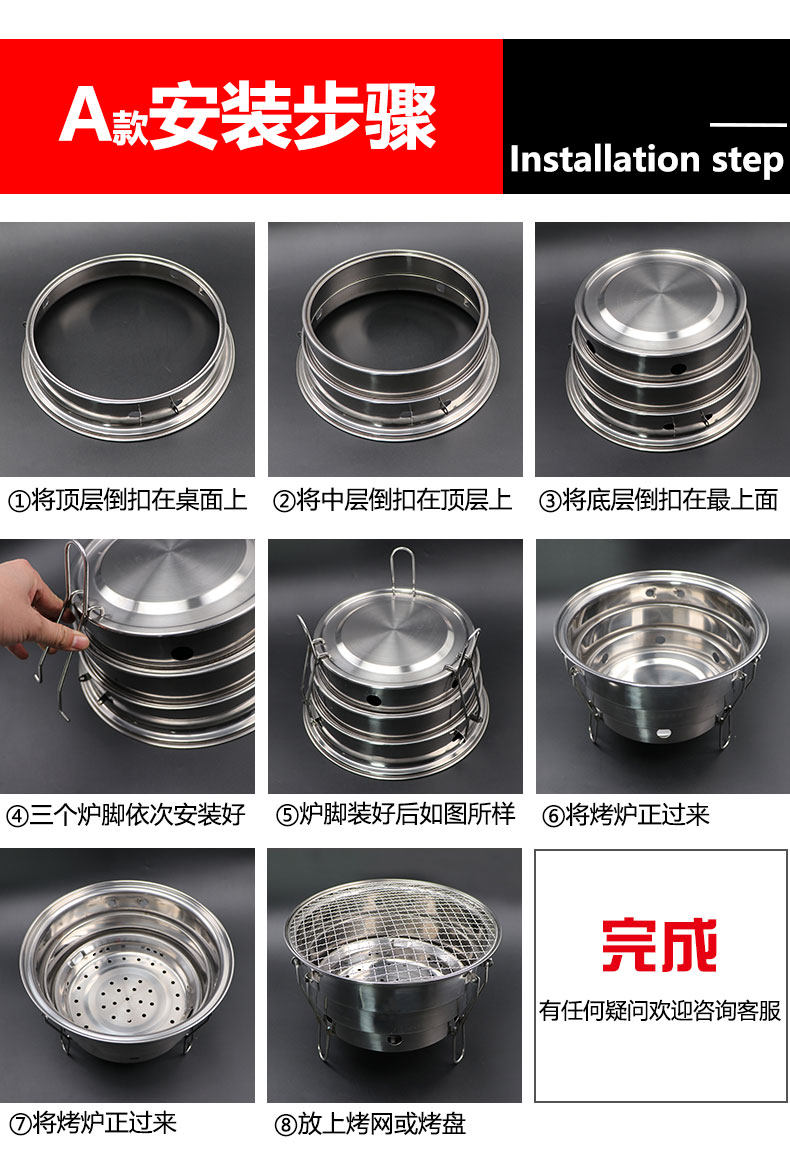 A款安装步骤

Installation step

①将顶层倒扣在桌面上

②将中层倒扣在顶层上

③将底层倒扣在最上面

④三个炉脚依次安装好

⑤炉脚装好后如图所样

⑥将烤炉正过来

⑦将烤炉正过来

⑧放上烤网或烤盘

完成

有任何疑问欢迎咨询客服