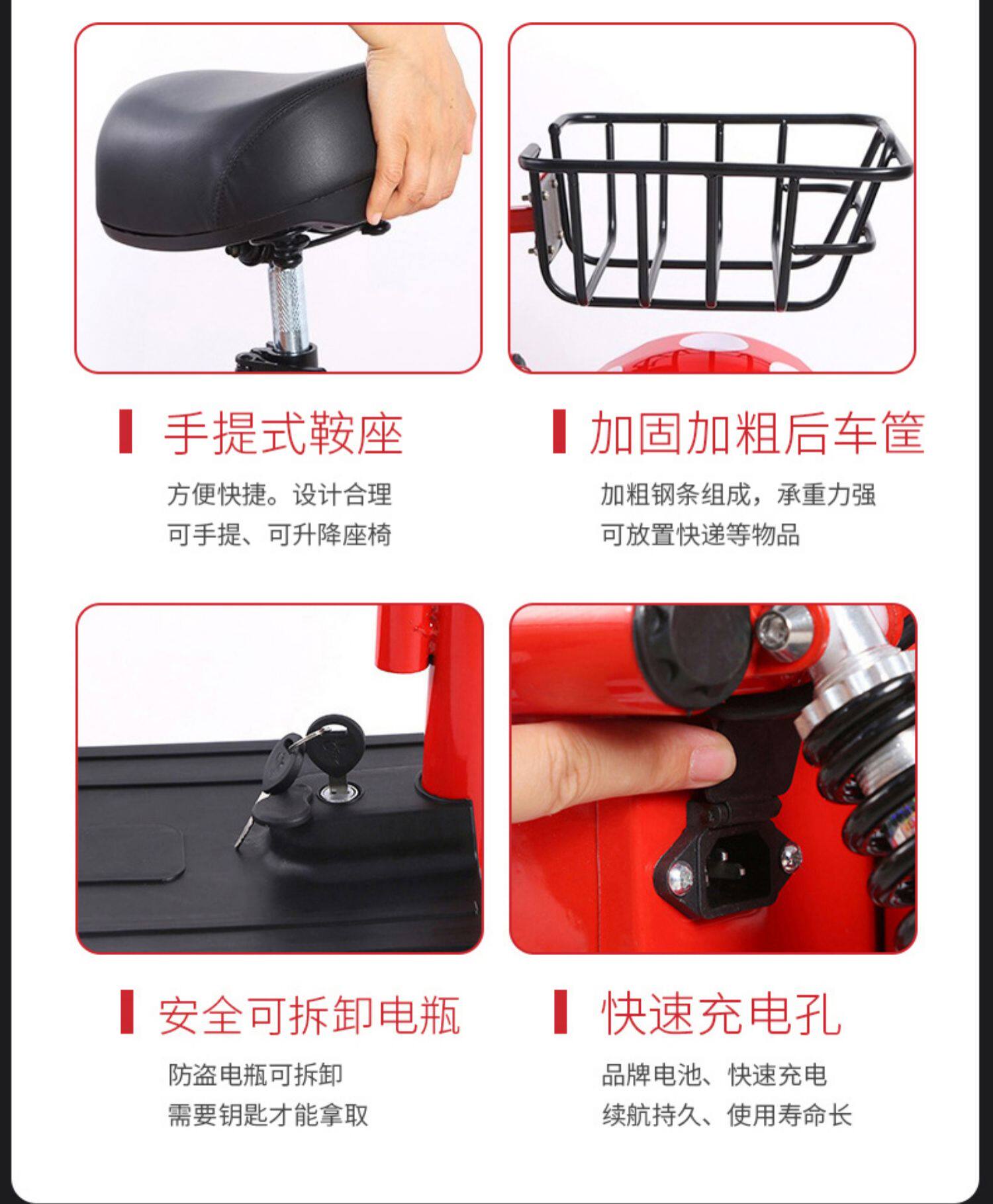 手提式鞍座

方便快捷。设计合理
可手提、可升降座椅

加固加粗后车筐

加粗钢条组成，承重力强
可放置快递等物品

安全可拆卸电瓶

防盗电瓶可拆卸
需要钥匙才能拿取

快速充电孔

品牌电池、快速充电
续航持久、使用寿命长