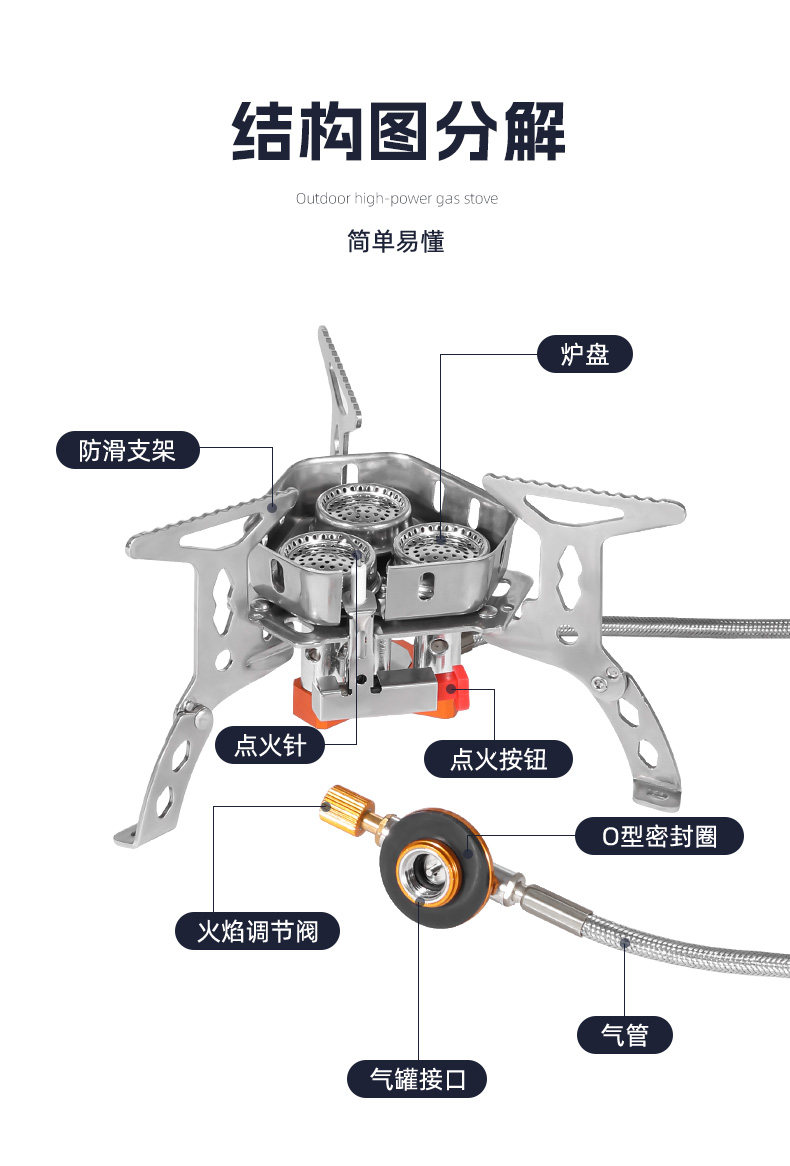 结构图分解

Outdoor high-power gas stove

简单易懂

炉盘

防滑支架

点火针

点火按钮

O型密封圈

火焰调节阀

气管

气罐接口